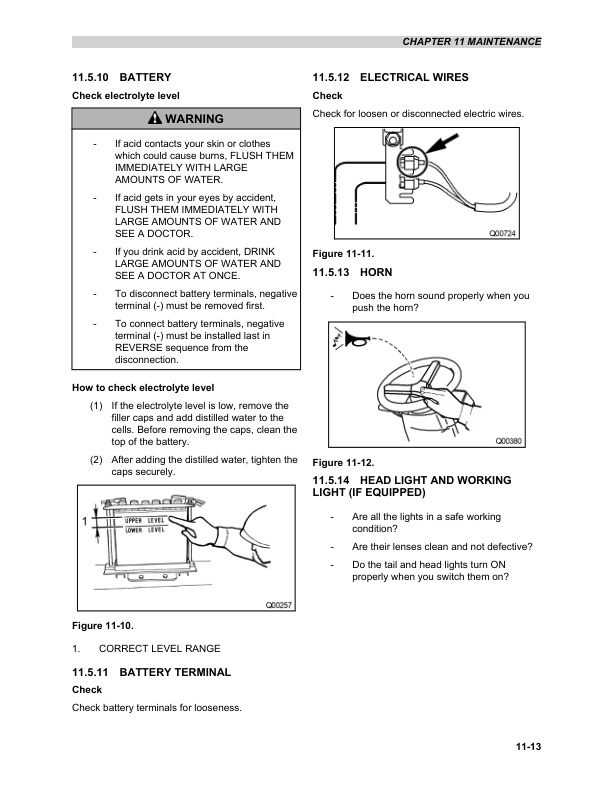 CHAPTER 11 MAINTENANCE

11.5.10 BATTERY

Check electrolyte level

WARNING

- If acid contacts your skin or clothes which could cause burns, FLUSH THEM IMMEDIATELY WITH LARGE AMOUNTS OF WATER.

- If acid gets in your eyes by accident, FLUSH THEM IMMEDIATELY WITH LARGE AMOUNTS OF WATER AND SEE A DOCTOR.

- If you drink acid by accident, DRINK LARGE AMOUNTS OF WATER AND SEE A DOCTOR AT ONCE.

- To disconnect battery terminals, negative terminal (-) must be removed first.

- To connect battery terminals, negative terminal (-) must be installed last in REVERSE sequence from the disconnection.

How to check electrolyte level

(1) If the electrolyte level is low, remove the filler caps and add distilled water to the cells. Before removing the caps, clean the top of the battery.

(2) After adding the distilled water, tighten the caps securely.

1

UPPER LEVEL

LOWER LEVEL

Q00257

Figure 11-10.

1. CORRECT LEVEL RANGE

11.5.11 BATTERY TERMINAL

Check

Check battery terminals for looseness.

11.5.12 ELECTRICAL WIRES

Check

Check for loosen or disconnected electric wires.

Q00724

Figure 11-11.

11.5.13 HORN

- Does the horn sound properly when you push the horn?

Q00380

Figure 11-12.

11.5.14 HEAD LIGHT AND WORKING LIGHT (IF EQUIPPED)

- Are all the lights in a safe working condition?

- Are their lenses clean and not defective?

- Do the tail and head lights turn ON properly when you switch them on?

11-13