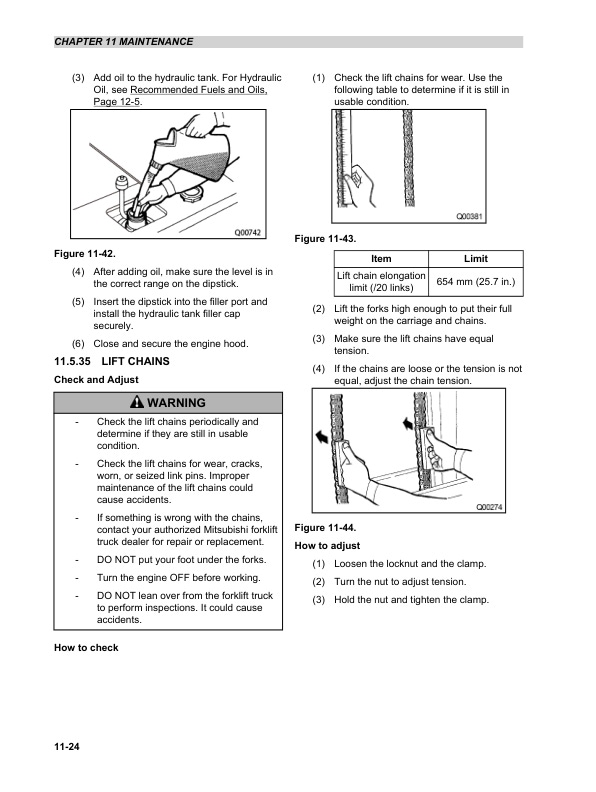 CHAPTER 11 MAINTENANCE

(3) Add oil to the hydraulic tank. For Hydraulic Oil, see Recommended Fuels and Oils, Page 12-5.

Q00742

Figure 11-42.

(4) After adding oil, make sure the level is in the correct range on the dipstick.

(5) Insert the dipstick into the filler port and install the hydraulic tank filler cap securely.

(6) Close and secure the engine hood.

11.5.35 LIFT CHAINS

Check and Adjust

WARNING

- Check the lift chains periodically and determine if they are still in usable condition.

- Check the lift chains for wear, cracks, worn, or seized link pins. Improper maintenance of the lift chains could cause accidents.

- If something is wrong with the chains, contact your authorized Mitsubishi forklift truck dealer for repair or replacement.

- DO NOT put your foot under the forks.

- Turn the engine OFF before working.

- DO NOT lean over from the forklift truck to perform inspections. It could cause accidents.

How to check

(1) Check the lift chains for wear. Use the following table to determine if it is still in usable condition.

Q00381

Figure 11-43.

| Item | Limit |
|---|---|
| Lift chain elongation limit (/20 links) | 654 mm (25.7 in.) |

(2) Lift the forks high enough to put their full weight on the carriage and chains.

(3) Make sure the lift chains have equal tension.

(4) If the chains are loose or the tension is not equal, adjust the chain tension.

Q00274

Figure 11-44.

How to adjust

(1) Loosen the locknut and the clamp.

(2) Turn the nut to adjust tension.

(3) Hold the nut and tighten the clamp.

11-24