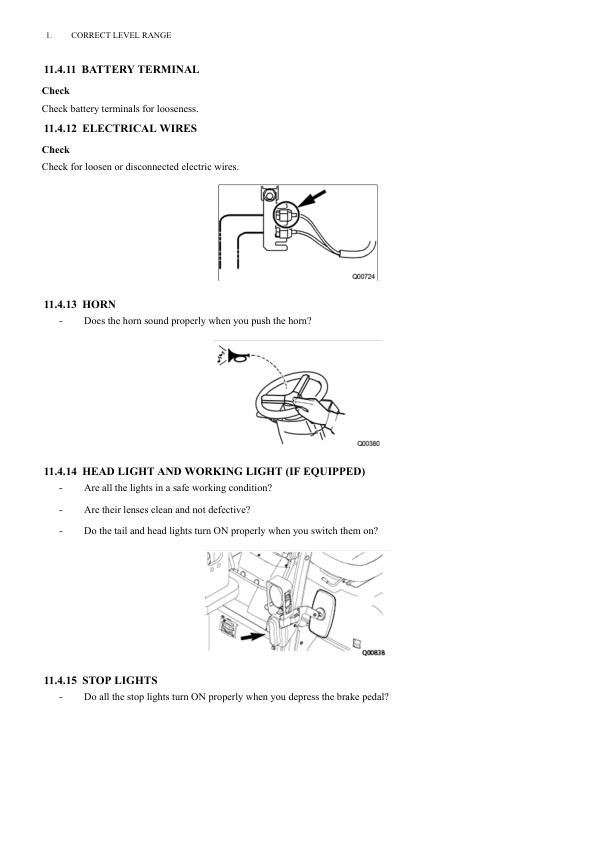 1. CORRECT LEVEL RANGE

11.4.11 BATTERY TERMINAL

Check

Check battery terminals for looseness.

11.4.12 ELECTRICAL WIRES

Check

Check for loosen or disconnected electric wires.

Q00724

11.4.13 HORN

- Does the horn sound properly when you push the horn?

Q00380

11.4.14 HEAD LIGHT AND WORKING LIGHT (IF EQUIPPED)

- Are all the lights in a safe working condition?

- Are their lenses clean and not defective?

- Do the tail and head lights turn ON properly when you switch them on?

Q00838

11.4.15 STOP LIGHTS

- Do all the stop lights turn ON properly when you depress the brake pedal?