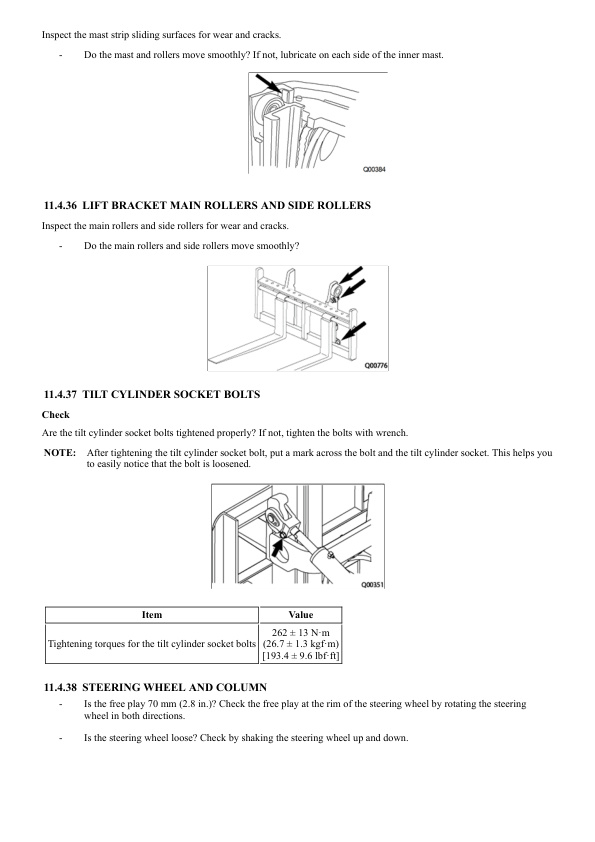 Inspect the mast strip sliding surfaces for wear and cracks.

- Do the mast and rollers move smoothly? If not, lubricate on each side of the inner mast.

Q00384

11.4.36 LIFT BRACKET MAIN ROLLERS AND SIDE ROLLERS

Inspect the main rollers and side rollers for wear and cracks.

- Do the main rollers and side rollers move smoothly?

Q00776

11.4.37 TILT CYLINDER SOCKET BOLTS

Check

Are the tilt cylinder socket bolts tightened properly? If not, tighten the bolts with wrench.

NOTE: After tightening the tilt cylinder socket bolt, put a mark across the bolt and the tilt cylinder socket. This helps you to easily notice that the bolt is loosened.

Q00351

| Item | Value |
|---|---|
| Tightening torques for the tilt cylinder socket bolts | 262 ± 13 N·m (26.7 ± 1.3 kgf·m) [193.4 ± 9.6 lbf·ft] |

11.4.38 STEERING WHEEL AND COLUMN

- Is the free play 70 mm (2.8 in.)? Check the free play at the rim of the steering wheel by rotating the steering wheel in both directions.

- Is the steering wheel loose? Check by shaking the steering wheel up and down.