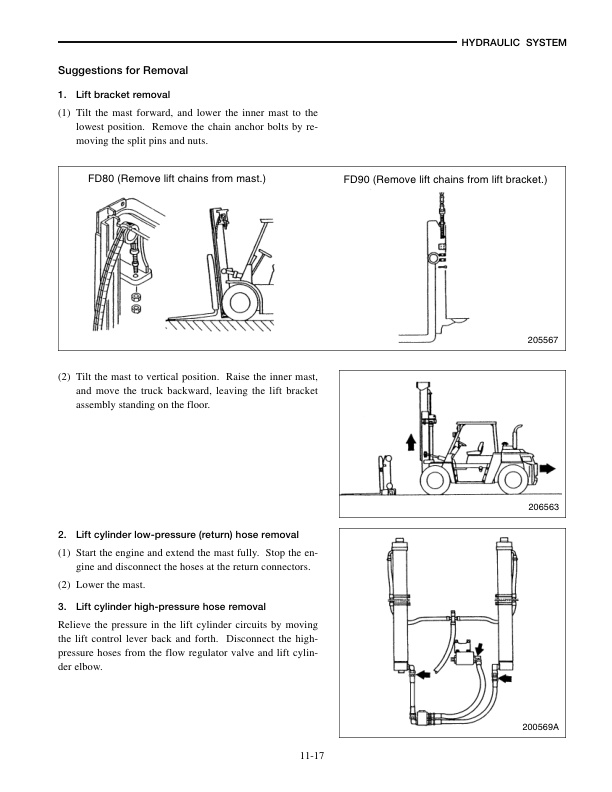 HYDRAULIC SYSTEM

Suggestions for Removal

1. Lift bracket removal

(1) Tilt the mast forward, and lower the inner mast to the lowest position. Remove the chain anchor bolts by removing the split pins and nuts.

FD80 (Remove lift chains from mast.)

FD90 (Remove lift chains from lift bracket.)

205567

(2) Tilt the mast to vertical position. Raise the inner mast, and move the truck backward, leaving the lift bracket assembly standing on the floor.

206563

2. Lift cylinder low-pressure (return) hose removal

(1) Start the engine and extend the mast fully. Stop the engine and disconnect the hoses at the return connectors.

(2) Lower the mast.

3. Lift cylinder high-pressure hose removal

Relieve the pressure in the lift cylinder circuits by moving the lift control lever back and forth. Disconnect the high-pressure hoses from the flow regulator valve and lift cylinder elbow.

200569A

11-17