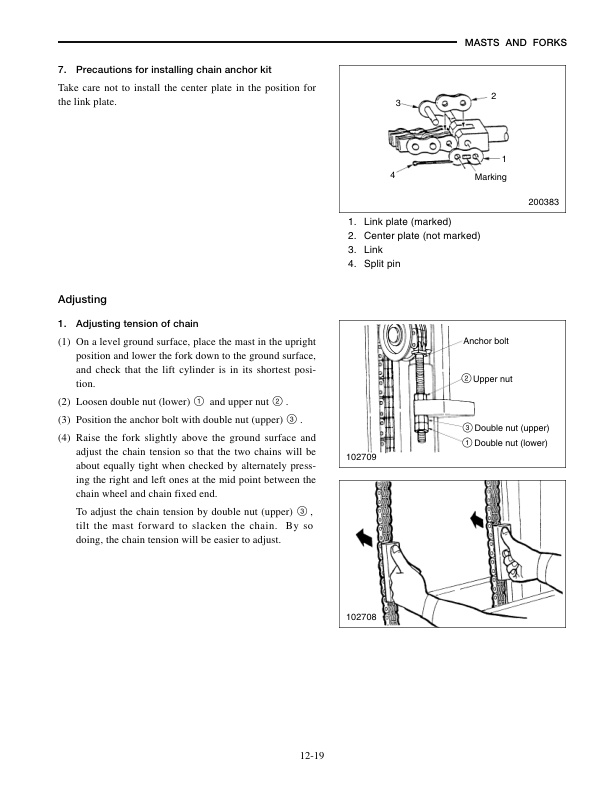 MASTS AND FORKS

7. Precautions for installing chain anchor kit

Take care not to install the center plate in the position for the link plate.

3
2
1
4
Marking
200383

1. Link plate (marked)
2. Center plate (not marked)
3. Link
4. Split pin

Adjusting

1. Adjusting tension of chain

(1) On a level ground surface, place the mast in the upright position and lower the fork down to the ground surface, and check that the lift cylinder is in its shortest position.

(2) Loosen double nut (lower) ① and upper nut ② .

(3) Position the anchor bolt with double nut (upper) ③ .

(4) Raise the fork slightly above the ground surface and adjust the chain tension so that the two chains will be about equally tight when checked by alternately pressing the right and left ones at the mid point between the chain wheel and chain fixed end.

To adjust the chain tension by double nut (upper) ③ , tilt the mast forward to slacken the chain. By so doing, the chain tension will be easier to adjust.

Anchor bolt
② Upper nut
③ Double nut (upper)
① Double nut (lower)
102709

102708

12-19