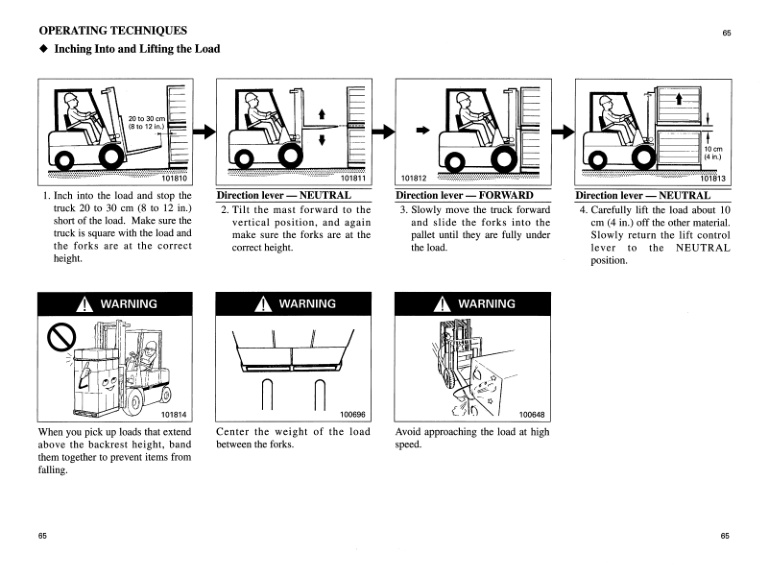 OPERATING TECHNIQUES

65

◆ Inching Into and Lifting the Load

20 to 30 cm (8 to 12 in.)

101810

1. Inch into the load and stop the truck 20 to 30 cm (8 to 12 in.) short of the load. Make sure the truck is square with the load and the forks are at the correct height.

101811

Direction lever — NEUTRAL

2. Tilt the mast forward to the vertical position, and again make sure the forks are at the correct height.

101812

Direction lever — FORWARD

3. Slowly move the truck forward and slide the forks into the pallet until they are fully under the load.

10 cm (4 in.)

101813

Direction lever — NEUTRAL

4. Carefully lift the load about 10 cm (4 in.) off the other material. Slowly return the lift control lever to the NEUTRAL position.

WARNING

101814

When you pick up loads that extend above the backrest height, band them together to prevent items from falling.

WARNING

100696

Center the weight of the load between the forks.

WARNING

100648

Avoid approaching the load at high speed.

65

65