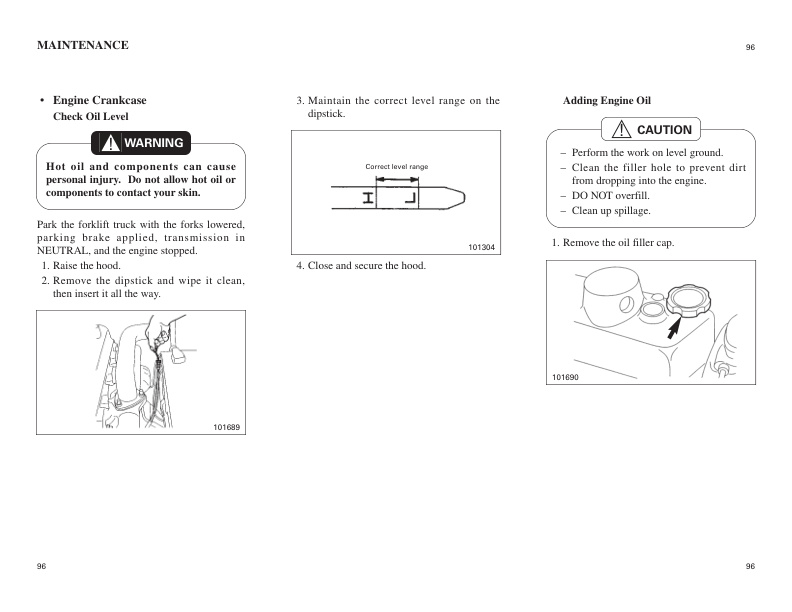 MAINTENANCE

96

• Engine Crankcase
Check Oil Level

WARNING

Hot oil and components can cause personal injury. Do not allow hot oil or components to contact your skin.

Park the forklift truck with the forks lowered, parking brake applied, transmission in NEUTRAL, and the engine stopped.

1. Raise the hood.
2. Remove the dipstick and wipe it clean, then insert it all the way.

101689

3. Maintain the correct level range on the dipstick.

Correct level range

101304

4. Close and secure the hood.

Adding Engine Oil

CAUTION

– Perform the work on level ground.
– Clean the filler hole to prevent dirt from dropping into the engine.
– DO NOT overfill.
– Clean up spillage.

1. Remove the oil filler cap.

101690

96

96