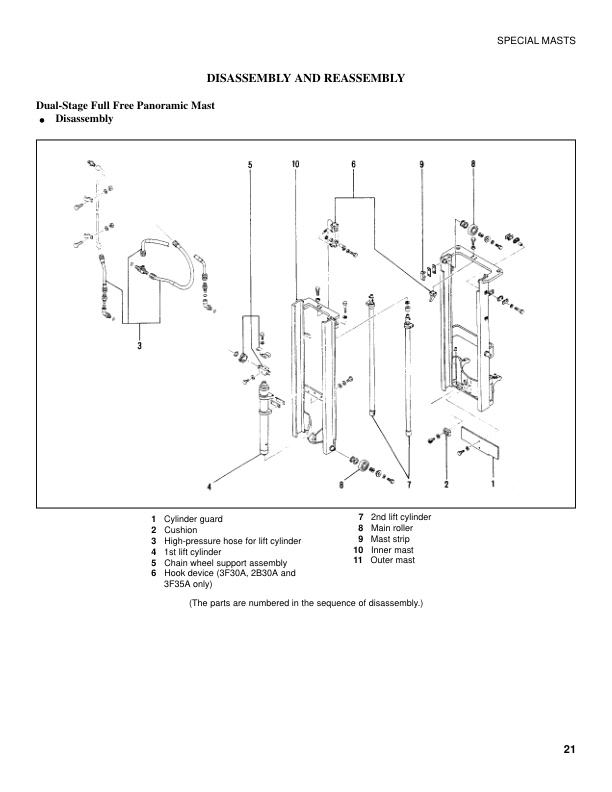 SPECIAL MASTS

DISASSEMBLY AND REASSEMBLY

Dual-Stage Full Free Panoramic Mast

● Disassembly

5 10 6 9 8

3

4 8 7 2 1

1 Cylinder guard
2 Cushion
3 High-pressure hose for lift cylinder
4 1st lift cylinder
5 Chain wheel support assembly
6 Hook device (3F30A, 2B30A and 3F35A only)

7 2nd lift cylinder
8 Main roller
9 Mast strip
10 Inner mast
11 Outer mast

(The parts are numbered in the sequence of disassembly.)

21