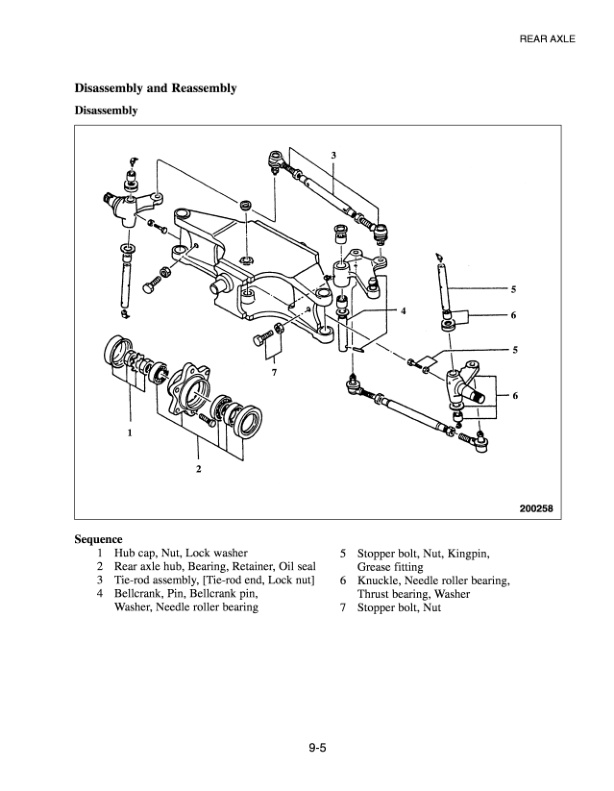 REAR AXLE

Disassembly and Reassembly

Disassembly

3

5

6

4

5

7

6

1

2

200258

Sequence

1 Hub cap, Nut, Lock washer
2 Rear axle hub, Bearing, Retainer, Oil seal
3 Tie-rod assembly, [Tie-rod end, Lock nut]
4 Bellcrank, Pin, Bellcrank pin, Washer, Needle roller bearing

5 Stopper bolt, Nut, Kingpin, Grease fitting
6 Knuckle, Needle roller bearing, Thrust bearing, Washer
7 Stopper bolt, Nut

9-5