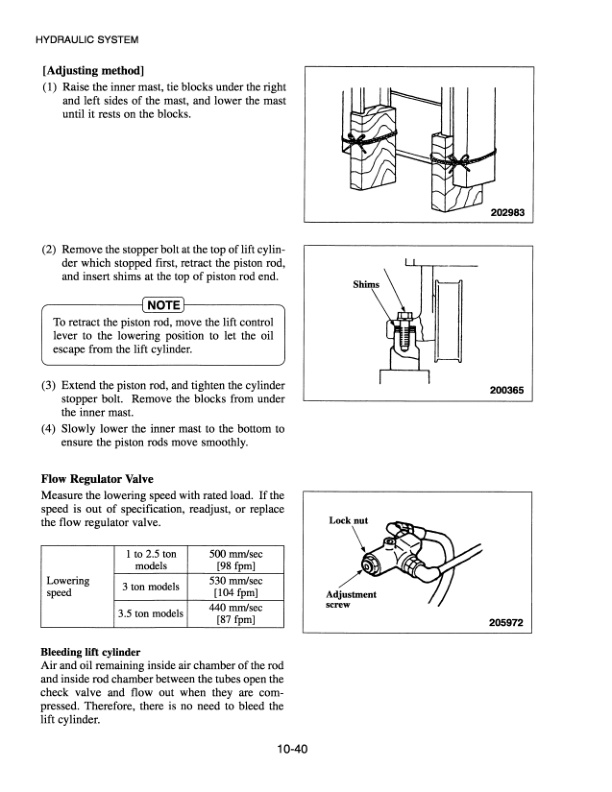 HYDRAULIC SYSTEM

[Adjusting method]

(1) Raise the inner mast, tie blocks under the right and left sides of the mast, and lower the mast until it rests on the blocks.

202983

(2) Remove the stopper bolt at the top of lift cylinder which stopped first, retract the piston rod, and insert shims at the top of piston rod end.

NOTE

To retract the piston rod, move the lift control lever to the lowering position to let the oil escape from the lift cylinder.

Shims

200365

(3) Extend the piston rod, and tighten the cylinder stopper bolt. Remove the blocks from under the inner mast.

(4) Slowly lower the inner mast to the bottom to ensure the piston rods move smoothly.

Flow Regulator Valve

Measure the lowering speed with rated load. If the speed is out of specification, readjust, or replace the flow regulator valve.

| Lowering speed | 1 to 2.5 ton models | 500 mm/sec [98 fpm] |
|---|---|---|
| | 3 ton models | 530 mm/sec [104 fpm] |
| | 3.5 ton models | 440 mm/sec [87 fpm] |

Lock nut

Adjustment screw

205972

Bleeding lift cylinder

Air and oil remaining inside air chamber of the rod and inside rod chamber between the tubes open the check valve and flow out when they are compressed. Therefore, there is no need to bleed the lift cylinder.

10-40