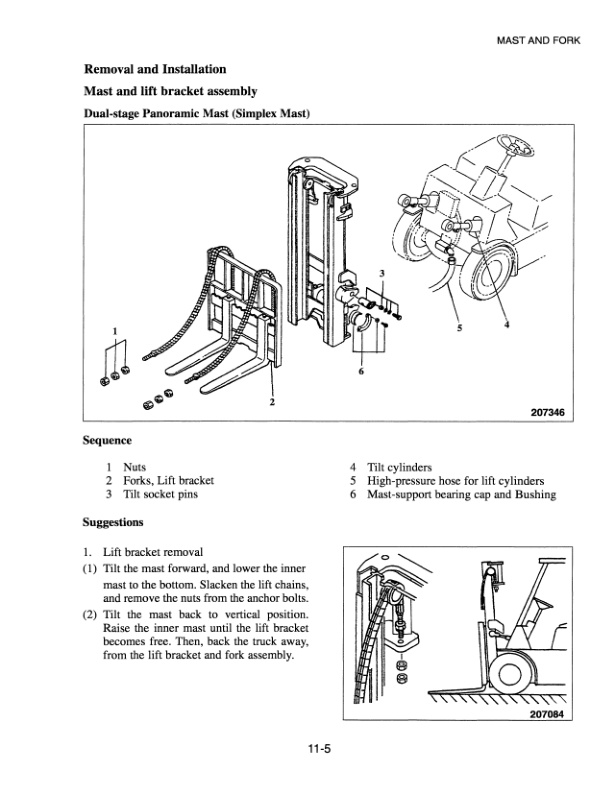 MAST AND FORK

Removal and Installation

Mast and lift bracket assembly

Dual-stage Panoramic Mast (Simplex Mast)

1
2
3
4
5
6
207346

Sequence

1 Nuts
2 Forks, Lift bracket
3 Tilt socket pins

4 Tilt cylinders
5 High-pressure hose for lift cylinders
6 Mast-support bearing cap and Bushing

Suggestions

1. Lift bracket removal
(1) Tilt the mast forward, and lower the inner mast to the bottom. Slacken the lift chains, and remove the nuts from the anchor bolts.
(2) Tilt the mast back to vertical position. Raise the inner mast until the lift bracket becomes free. Then, back the truck away, from the lift bracket and fork assembly.

207084

11-5