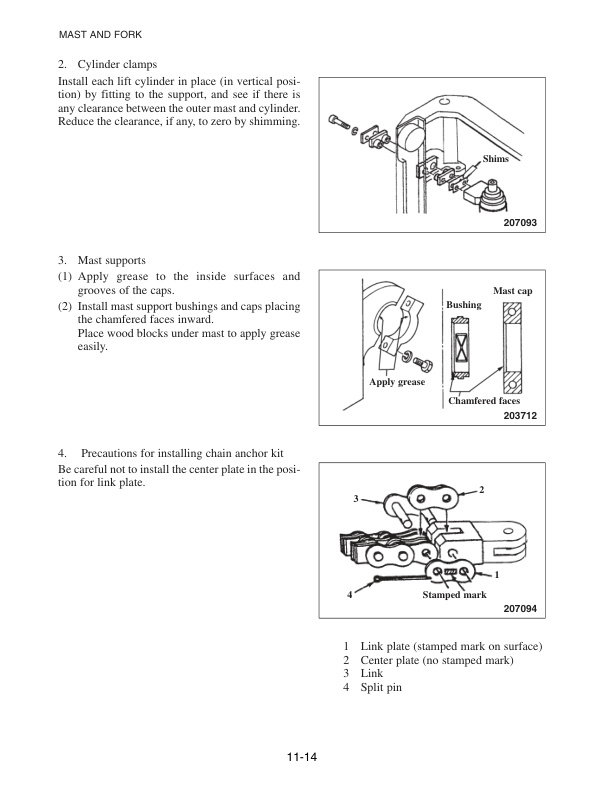 MAST AND FORK

2. Cylinder clamps

Install each lift cylinder in place (in vertical position) by fitting to the support, and see if there is any clearance between the outer mast and cylinder. Reduce the clearance, if any, to zero by shimming.

Shims

207093

3. Mast supports

(1) Apply grease to the inside surfaces and grooves of the caps.

(2) Install mast support bushings and caps placing the chamfered faces inward.
Place wood blocks under mast to apply grease easily.

Mast cap

Bushing

Apply grease

Chamfered faces

203712

4. Precautions for installing chain anchor kit

Be careful not to install the center plate in the position for link plate.

3

2

1

4

Stamped mark

207094

1 Link plate (stamped mark on surface)
2 Center plate (no stamped mark)
3 Link
4 Split pin

11-14