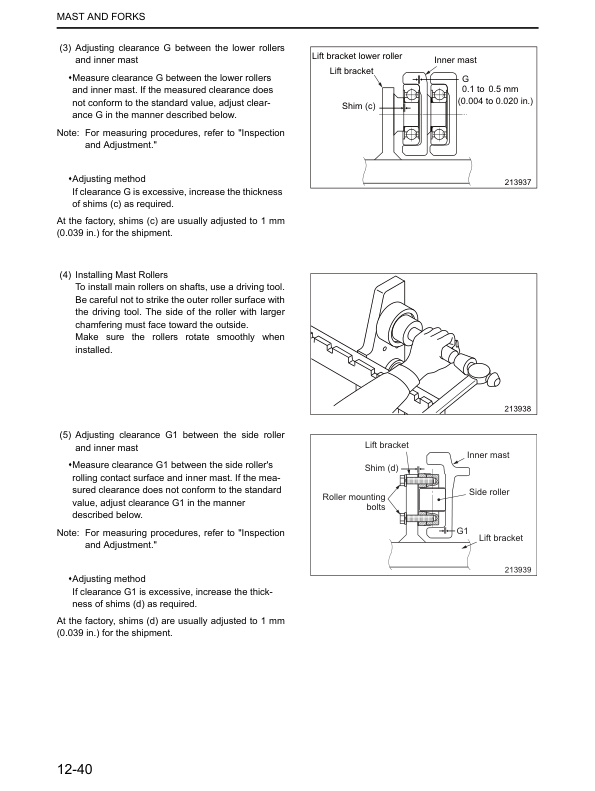 MAST AND FORKS

(3) Adjusting clearance G between the lower rollers and inner mast

•Measure clearance G between the lower rollers and inner mast. If the measured clearance does not conform to the standard value, adjust clearance G in the manner described below.

Note: For measuring procedures, refer to "Inspection and Adjustment."

•Adjusting method
If clearance G is excessive, increase the thickness of shims (c) as required.

At the factory, shims (c) are usually adjusted to 1 mm (0.039 in.) for the shipment.

Lift bracket lower roller
Inner mast
Lift bracket
G
0.1 to 0.5 mm
(0.004 to 0.020 in.)
Shim (c)
213937

(4) Installing Mast Rollers
To install main rollers on shafts, use a driving tool. Be careful not to strike the outer roller surface with the driving tool. The side of the roller with larger chamfering must face toward the outside.
Make sure the rollers rotate smoothly when installed.

213938

(5) Adjusting clearance G1 between the side roller and inner mast

•Measure clearance G1 between the side roller's rolling contact surface and inner mast. If the measured clearance does not conform to the standard value, adjust clearance G1 in the manner described below.

Note: For measuring procedures, refer to "Inspection and Adjustment."

•Adjusting method
If clearance G1 is excessive, increase the thickness of shims (d) as required.

At the factory, shims (d) are usually adjusted to 1 mm (0.039 in.) for the shipment.

Lift bracket
Inner mast
Shim (d)
Roller mounting bolts
Side roller
G1
Lift bracket
213939

12-40