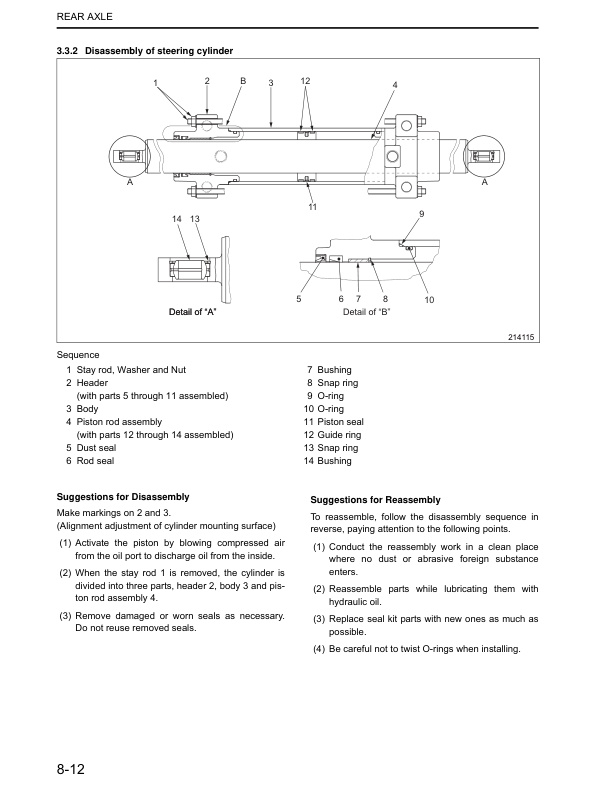 REAR AXLE

3.3.2 Disassembly of steering cylinder

1 2 B 3 12 4

A A

11

14 13 9

5 6 7 8 10

Detail of "A" Detail of "B"

214115

Sequence

1 Stay rod, Washer and Nut
2 Header
(with parts 5 through 11 assembled)
3 Body
4 Piston rod assembly
(with parts 12 through 14 assembled)
5 Dust seal
6 Rod seal

7 Bushing
8 Snap ring
9 O-ring
10 O-ring
11 Piston seal
12 Guide ring
13 Snap ring
14 Bushing

Suggestions for Disassembly

Make markings on 2 and 3.
(Alignment adjustment of cylinder mounting surface)

(1) Activate the piston by blowing compressed air from the oil port to discharge oil from the inside.

(2) When the stay rod 1 is removed, the cylinder is divided into three parts, header 2, body 3 and piston rod assembly 4.

(3) Remove damaged or worn seals as necessary. Do not reuse removed seals.

Suggestions for Reassembly

To reassemble, follow the disassembly sequence in reverse, paying attention to the following points.

(1) Conduct the reassembly work in a clean place where no dust or abrasive foreign substance enters.

(2) Reassemble parts while lubricating them with hydraulic oil.

(3) Replace seal kit parts with new ones as much as possible.

(4) Be careful not to twist O-rings when installing.

8-12