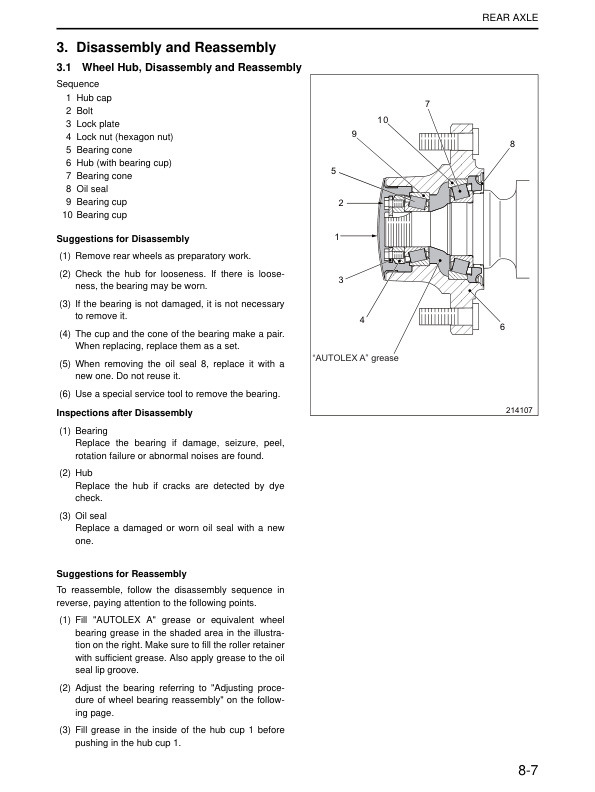 REAR AXLE

3. Disassembly and Reassembly

3.1 Wheel Hub, Disassembly and Reassembly

Sequence
1 Hub cap
2 Bolt
3 Lock plate
4 Lock nut (hexagon nut)
5 Bearing cone
6 Hub (with bearing cup)
7 Bearing cone
8 Oil seal
9 Bearing cup
10 Bearing cup

Suggestions for Disassembly

(1) Remove rear wheels as preparatory work.

(2) Check the hub for looseness. If there is looseness, the bearing may be worn.

(3) If the bearing is not damaged, it is not necessary to remove it.

(4) The cup and the cone of the bearing make a pair. When replacing, replace them as a set.

(5) When removing the oil seal 8, replace it with a new one. Do not reuse it.

(6) Use a special service tool to remove the bearing.

Inspections after Disassembly

(1) Bearing
Replace the bearing if damage, seizure, peel, rotation failure or abnormal noises are found.

(2) Hub
Replace the hub if cracks are detected by dye check.

(3) Oil seal
Replace a damaged or worn oil seal with a new one.

Suggestions for Reassembly

To reassemble, follow the disassembly sequence in reverse, paying attention to the following points.

(1) Fill "AUTOLEX A" grease or equivalent wheel bearing grease in the shaded area in the illustration on the right. Make sure to fill the roller retainer with sufficient grease. Also apply grease to the oil seal lip groove.

(2) Adjust the bearing referring to "Adjusting procedure of wheel bearing reassembly" on the following page.

(3) Fill grease in the inside of the hub cup 1 before pushing in the hub cup 1.

7
10
9
8
5
2
1
3
4
6
"AUTOLEX A" grease
214107

8-7