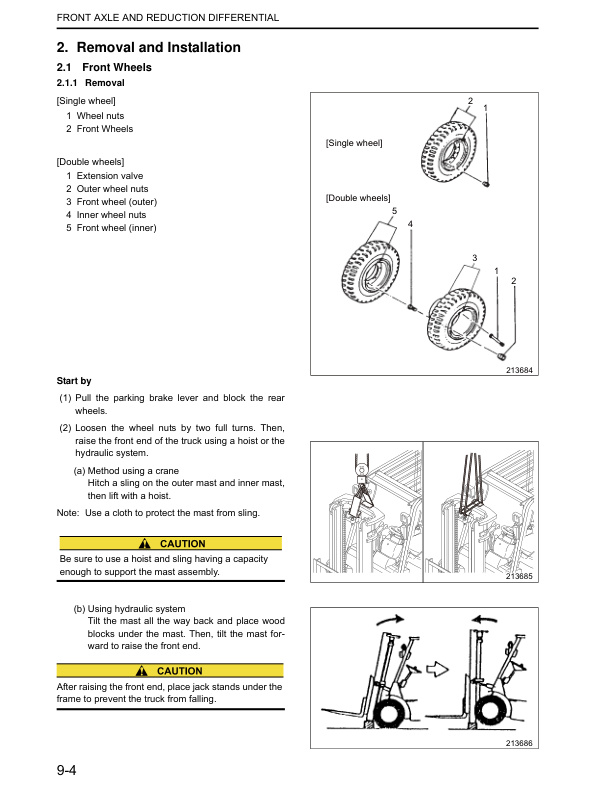 FRONT AXLE AND REDUCTION DIFFERENTIAL

2. Removal and Installation

2.1 Front Wheels

2.1.1 Removal

[Single wheel]
1 Wheel nuts
2 Front Wheels

[Double wheels]
1 Extension valve
2 Outer wheel nuts
3 Front wheel (outer)
4 Inner wheel nuts
5 Front wheel (inner)

[Single wheel]
2
1
[Double wheels]
5
4
3
1
2
213684

Start by

(1) Pull the parking brake lever and block the rear wheels.

(2) Loosen the wheel nuts by two full turns. Then, raise the front end of the truck using a hoist or the hydraulic system.

(a) Method using a crane
Hitch a sling on the outer mast and inner mast, then lift with a hoist.

Note: Use a cloth to protect the mast from sling.

CAUTION

Be sure to use a hoist and sling having a capacity enough to support the mast assembly.

213685

(b) Using hydraulic system
Tilt the mast all the way back and place wood blocks under the mast. Then, tilt the mast forward to raise the front end.

CAUTION

After raising the front end, place jack stands under the frame to prevent the truck from falling.

213686

9-4