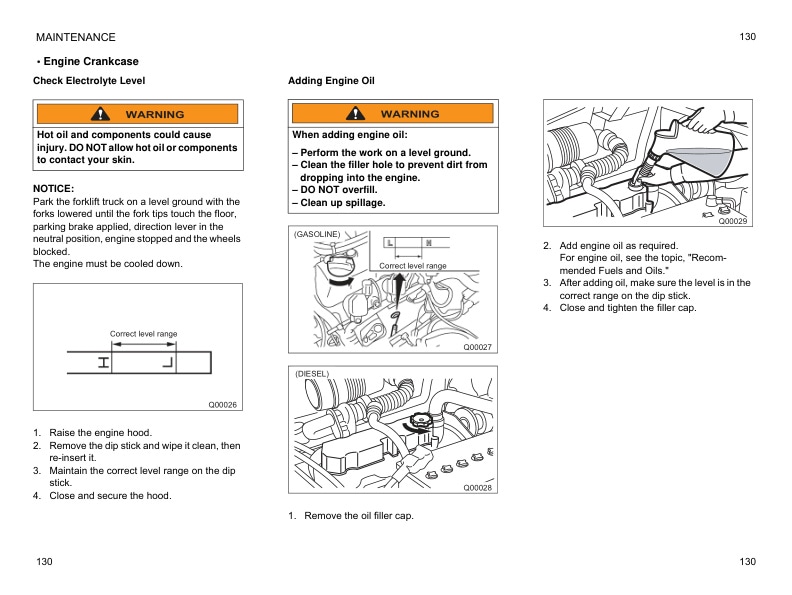 MAINTENANCE

130

• Engine Crankcase

Check Electrolyte Level

WARNING

Hot oil and components could cause injury. DO NOT allow hot oil or components to contact your skin.

NOTICE:
Park the forklift truck on a level ground with the forks lowered until the fork tips touch the floor, parking brake applied, direction lever in the neutral position, engine stopped and the wheels blocked.
The engine must be cooled down.

Correct level range

H

L

Q00026

1. Raise the engine hood.
2. Remove the dip stick and wipe it clean, then re-insert it.
3. Maintain the correct level range on the dip stick.
4. Close and secure the hood.

Adding Engine Oil

WARNING

When adding engine oil:
– Perform the work on a level ground.
– Clean the filler hole to prevent dirt from dropping into the engine.
– DO NOT overfill.
– Clean up spillage.

(GASOLINE)

L

H

Correct level range

Q00027

(DIESEL)

Q00028

1. Remove the oil filler cap.

Q00029

2. Add engine oil as required.
For engine oil, see the topic, "Recommended Fuels and Oils."
3. After adding oil, make sure the level is in the correct range on the dip stick.
4. Close and tighten the filler cap.

130

130