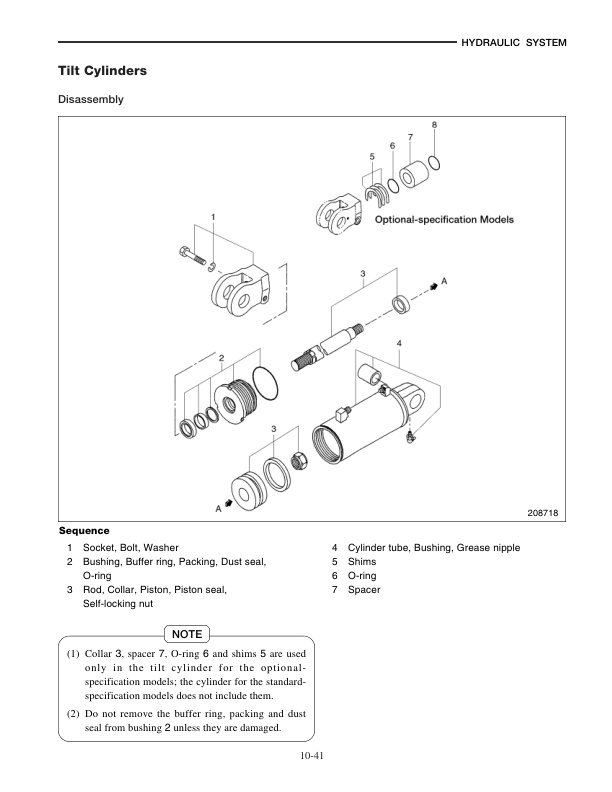 HYDRAULIC SYSTEM

Tilt Cylinders

Disassembly

8
7
6
5
Optional-specification Models
1
3
A
4
2
3
A
208718

Sequence

1 Socket, Bolt, Washer
2 Bushing, Buffer ring, Packing, Dust seal, O-ring
3 Rod, Collar, Piston, Piston seal, Self-locking nut

4 Cylinder tube, Bushing, Grease nipple
5 Shims
6 O-ring
7 Spacer

NOTE

(1) Collar 3, spacer 7, O-ring 6 and shims 5 are used only in the tilt cylinder for the optional-specification models; the cylinder for the standard-specification models does not include them.

(2) Do not remove the buffer ring, packing and dust seal from bushing 2 unless they are damaged.

10-41