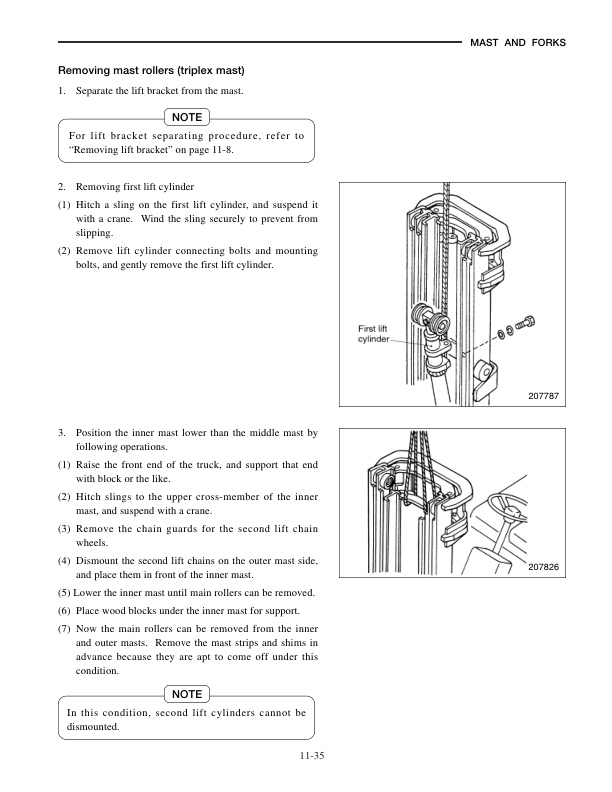 MAST AND FORKS

Removing mast rollers (triplex mast)

1. Separate the lift bracket from the mast.

NOTE

For lift bracket separating procedure, refer to "Removing lift bracket" on page 11-8.

2. Removing first lift cylinder

(1) Hitch a sling on the first lift cylinder, and suspend it with a crane. Wind the sling securely to prevent from slipping.

(2) Remove lift cylinder connecting bolts and mounting bolts, and gently remove the first lift cylinder.

First lift cylinder

207787

3. Position the inner mast lower than the middle mast by following operations.

(1) Raise the front end of the truck, and support that end with block or the like.

(2) Hitch slings to the upper cross-member of the inner mast, and suspend with a crane.

(3) Remove the chain guards for the second lift chain wheels.

(4) Dismount the second lift chains on the outer mast side, and place them in front of the inner mast.

(5) Lower the inner mast until main rollers can be removed.

(6) Place wood blocks under the inner mast for support.

(7) Now the main rollers can be removed from the inner and outer masts. Remove the mast strips and shims in advance because they are apt to come off under this condition.

207826

NOTE

In this condition, second lift cylinders cannot be dismounted.

11-35