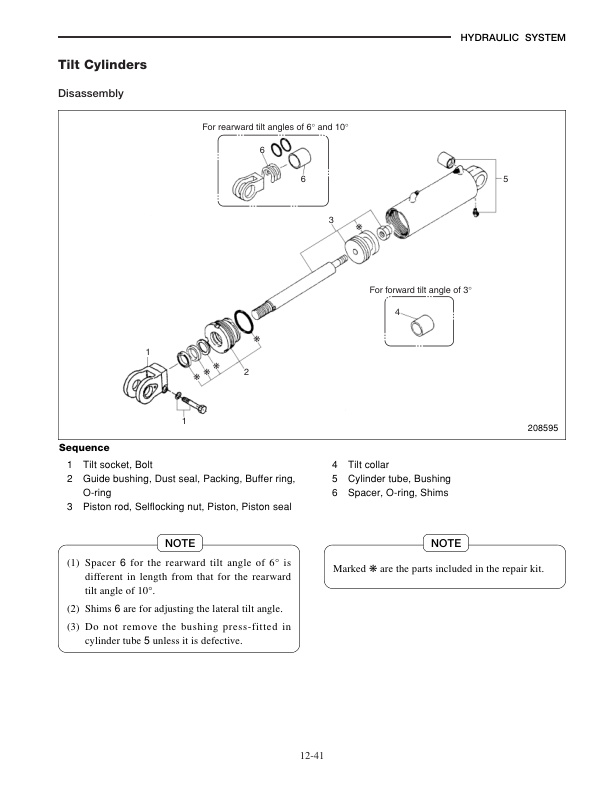 HYDRAULIC SYSTEM

Tilt Cylinders

Disassembly

For rearward tilt angles of 6° and 10°

6

6

5

3

❋

For forward tilt angle of 3°

4

❋

1

❋ ❋ ❋

2

1

208595

Sequence

1 Tilt socket, Bolt
2 Guide bushing, Dust seal, Packing, Buffer ring, O-ring
3 Piston rod, Selflocking nut, Piston, Piston seal

4 Tilt collar
5 Cylinder tube, Bushing
6 Spacer, O-ring, Shims

NOTE

(1) Spacer 6 for the rearward tilt angle of 6° is different in length from that for the rearward tilt angle of 10°.

(2) Shims 6 are for adjusting the lateral tilt angle.

(3) Do not remove the bushing press-fitted in cylinder tube 5 unless it is defective.

NOTE

Marked ❋ are the parts included in the repair kit.

12-41