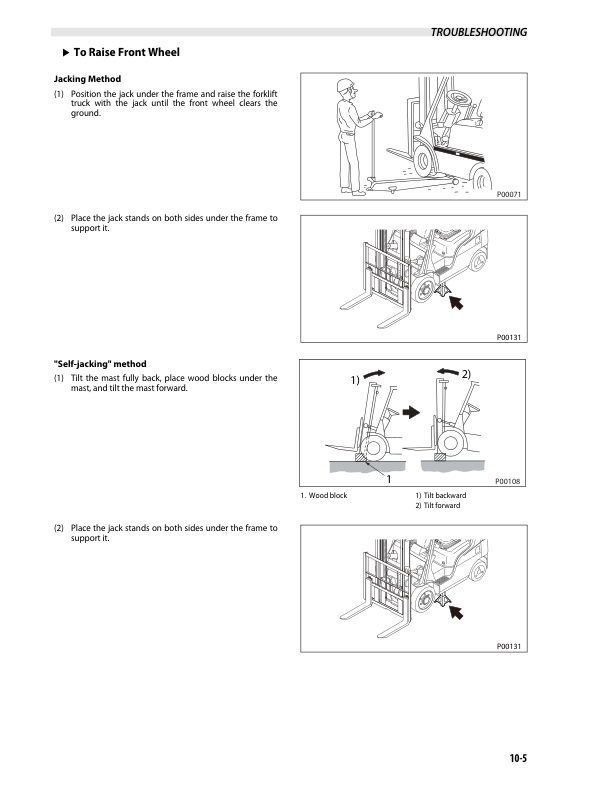 TROUBLESHOOTING

▶ To Raise Front Wheel

Jacking Method

(1) Position the jack under the frame and raise the forklift truck with the jack until the front wheel clears the ground.

P00071

(2) Place the jack stands on both sides under the frame to support it.

P00131

"Self-jacking" method

(1) Tilt the mast fully back, place wood blocks under the mast, and tilt the mast forward.

1)

2)

1

P00108

1. Wood block

1) Tilt backward
2) Tilt forward

(2) Place the jack stands on both sides under the frame to support it.

P00131

10-5