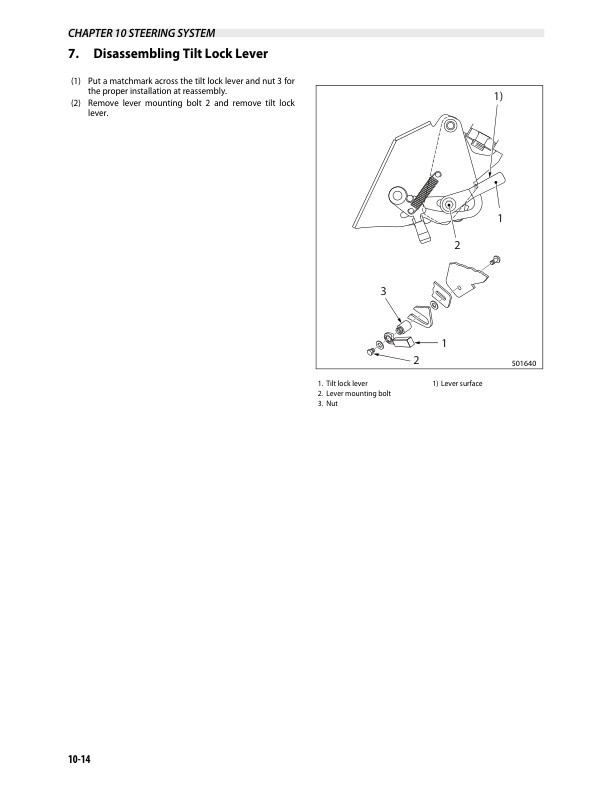 CHAPTER 10 STEERING SYSTEM

7. Disassembling Tilt Lock Lever

(1) Put a matchmark across the tilt lock lever and nut 3 for the proper installation at reassembly.
(2) Remove lever mounting bolt 2 and remove tilt lock lever.

1)
1
2
3
1
2
501640

1. Tilt lock lever
2. Lever mounting bolt
3. Nut

1) Lever surface

10-14