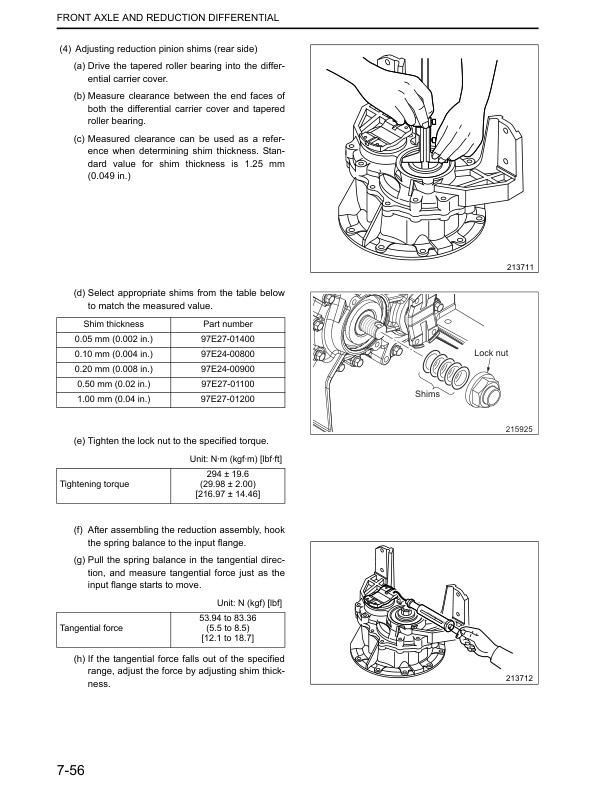 FRONT AXLE AND REDUCTION DIFFERENTIAL

(4) Adjusting reduction pinion shims (rear side)

(a) Drive the tapered roller bearing into the differential carrier cover.

(b) Measure clearance between the end faces of both the differential carrier cover and tapered roller bearing.

(c) Measured clearance can be used as a reference when determining shim thickness. Standard value for shim thickness is 1.25 mm (0.049 in.)

213711

(d) Select appropriate shims from the table below to match the measured value.

| Shim thickness | Part number |
|---|---|
| 0.05 mm (0.002 in.) | 97E27-01400 |
| 0.10 mm (0.004 in.) | 97E24-00800 |
| 0.20 mm (0.008 in.) | 97E24-00900 |
| 0.50 mm (0.02 in.) | 97E27-01100 |
| 1.00 mm (0.04 in.) | 97E27-01200 |

Lock nut

Shims

215925

(e) Tighten the lock nut to the specified torque.

Unit: N·m (kgf·m) [lbf·ft]

| Tightening torque | 294 ± 19.6 (29.98 ± 2.00) [216.97 ± 14.46] |
|---|---|

(f) After assembling the reduction assembly, hook the spring balance to the input flange.

(g) Pull the spring balance in the tangential direction, and measure tangential force just as the input flange starts to move.

Unit: N (kgf) [lbf]

| Tangential force | 53.94 to 83.36 (5.5 to 8.5) [12.1 to 18.7] |
|---|---|

(h) If the tangential force falls out of the specified range, adjust the force by adjusting shim thickness.

213712

7-56