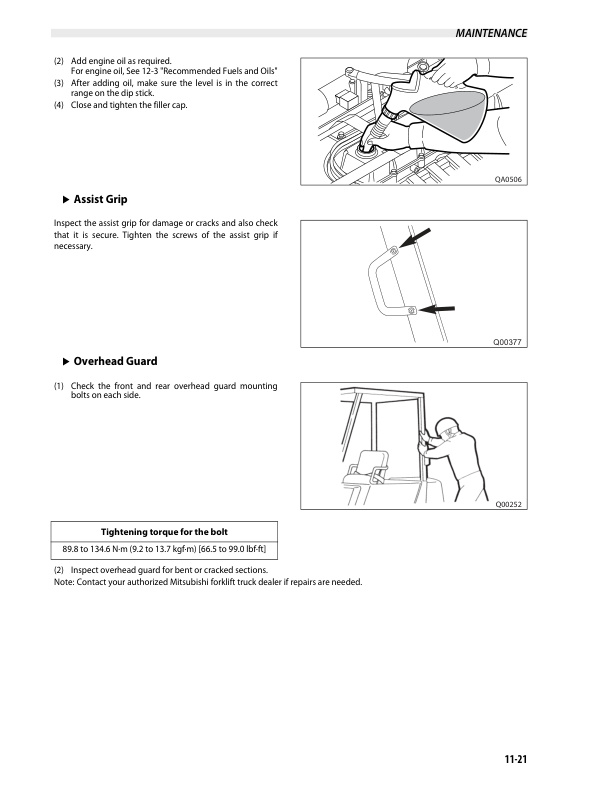 MAINTENANCE

(2) Add engine oil as required.
For engine oil, See 12-3 "Recommended Fuels and Oils"
(3) After adding oil, make sure the level is in the correct range on the dip stick.
(4) Close and tighten the filler cap.

QA0506

▶ Assist Grip

Inspect the assist grip for damage or cracks and also check that it is secure. Tighten the screws of the assist grip if necessary.

Q00377

▶ Overhead Guard

(1) Check the front and rear overhead guard mounting bolts on each side.

Q00252

| Tightening torque for the bolt |
|---|
| 89.8 to 134.6 N·m (9.2 to 13.7 kgf·m) [66.5 to 99.0 lbf·ft] |

(2) Inspect overhead guard for bent or cracked sections.
Note: Contact your authorized Mitsubishi forklift truck dealer if repairs are needed.

11-21