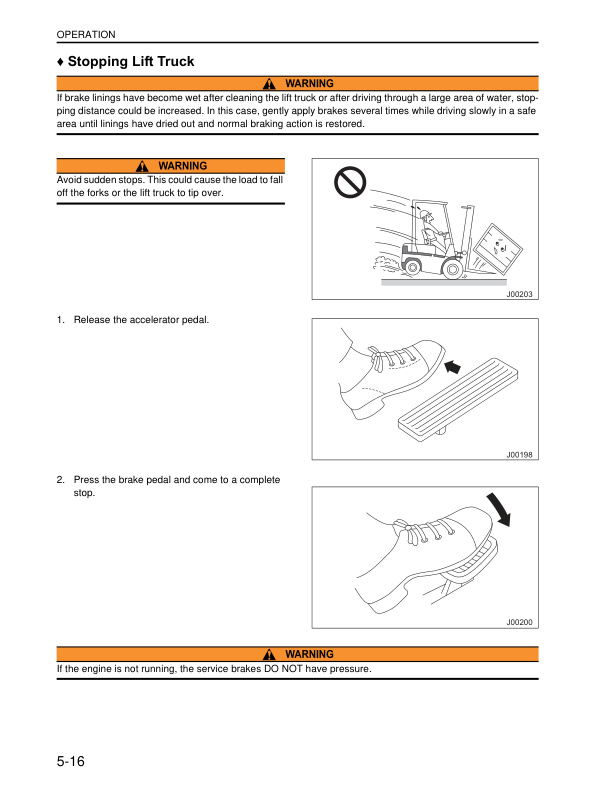 OPERATION

♦ Stopping Lift Truck

WARNING

If brake linings have become wet after cleaning the lift truck or after driving through a large area of water, stopping distance could be increased. In this case, gently apply brakes several times while driving slowly in a safe area until linings have dried out and normal braking action is restored.

WARNING

Avoid sudden stops. This could cause the load to fall off the forks or the lift truck to tip over.

J00203

1. Release the accelerator pedal.

J00198

2. Press the brake pedal and come to a complete stop.

J00200

WARNING

If the engine is not running, the service brakes DO NOT have pressure.

5-16