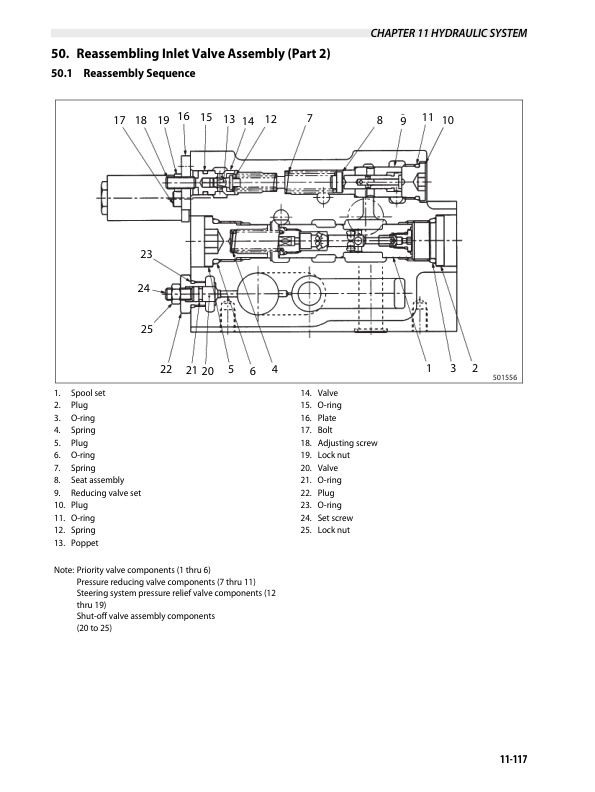 CHAPTER 11 HYDRAULIC SYSTEM

50. Reassembling Inlet Valve Assembly (Part 2)

50.1 Reassembly Sequence

17 18 19 16 15 13 14 12 7 8 9 11 10

23

24

25

22 21 20 5 6 4 1 3 2

S01556

1. Spool set
2. Plug
3. O-ring
4. Spring
5. Plug
6. O-ring
7. Spring
8. Seat assembly
9. Reducing valve set
10. Plug
11. O-ring
12. Spring
13. Poppet

14. Valve
15. O-ring
16. Plate
17. Bolt
18. Adjusting screw
19. Lock nut
20. Valve
21. O-ring
22. Plug
23. O-ring
24. Set screw
25. Lock nut

Note: Priority valve components (1 thru 6)
Pressure reducing valve components (7 thru 11)
Steering system pressure relief valve components (12 thru 19)
Shut-off valve assembly components (20 to 25)

11-117