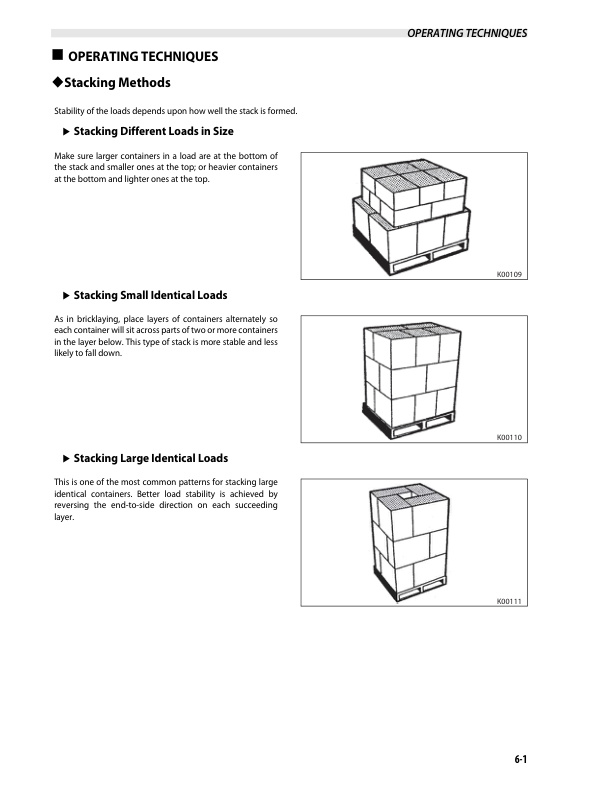 OPERATING TECHNIQUES

■ OPERATING TECHNIQUES

◆Stacking Methods

Stability of the loads depends upon how well the stack is formed.

▶ Stacking Different Loads in Size

Make sure larger containers in a load are at the bottom of the stack and smaller ones at the top; or heavier containers at the bottom and lighter ones at the top.

K00109

▶ Stacking Small Identical Loads

As in bricklaying, place layers of containers alternately so each container will sit across parts of two or more containers in the layer below. This type of stack is more stable and less likely to fall down.

K00110

▶ Stacking Large Identical Loads

This is one of the most common patterns for stacking large identical containers. Better load stability is achieved by reversing the end-to-side direction on each succeeding layer.

K00111

6-1