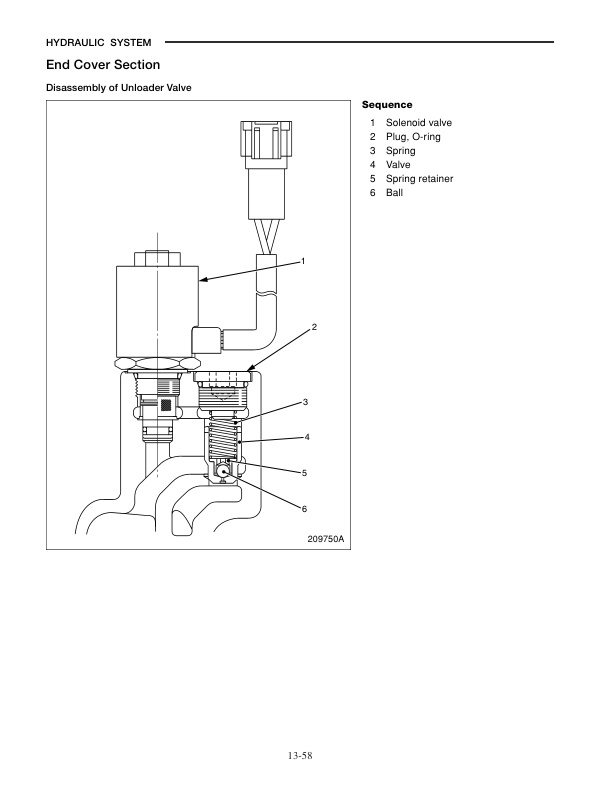 HYDRAULIC SYSTEM

End Cover Section

Disassembly of Unloader Valve

1

2

3

4

5

6

209750A

Sequence

1 Solenoid valve
2 Plug, O-ring
3 Spring
4 Valve
5 Spring retainer
6 Ball

13-58