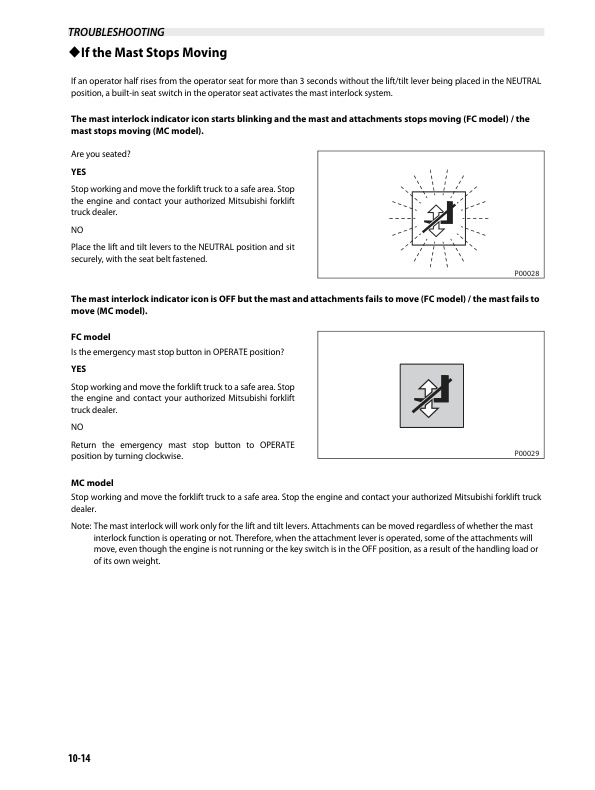 TROUBLESHOOTING

◆If the Mast Stops Moving

If an operator half rises from the operator seat for more than 3 seconds without the lift/tilt lever being placed in the NEUTRAL position, a built-in seat switch in the operator seat activates the mast interlock system.

The mast interlock indicator icon starts blinking and the mast and attachments stops moving (FC model) / the mast stops moving (MC model).

Are you seated?

YES

Stop working and move the forklift truck to a safe area. Stop the engine and contact your authorized Mitsubishi forklift truck dealer.

NO

Place the lift and tilt levers to the NEUTRAL position and sit securely, with the seat belt fastened.

P00028

The mast interlock indicator icon is OFF but the mast and attachments fails to move (FC model) / the mast fails to move (MC model).

FC model

Is the emergency mast stop button in OPERATE position?

YES

Stop working and move the forklift truck to a safe area. Stop the engine and contact your authorized Mitsubishi forklift truck dealer.

NO

Return the emergency mast stop button to OPERATE position by turning clockwise.

P00029

MC model

Stop working and move the forklift truck to a safe area. Stop the engine and contact your authorized Mitsubishi forklift truck dealer.

Note: The mast interlock will work only for the lift and tilt levers. Attachments can be moved regardless of whether the mast interlock function is operating or not. Therefore, when the attachment lever is operated, some of the attachments will move, even though the engine is not running or the key switch is in the OFF position, as a result of the handling load or of its own weight.

10-14