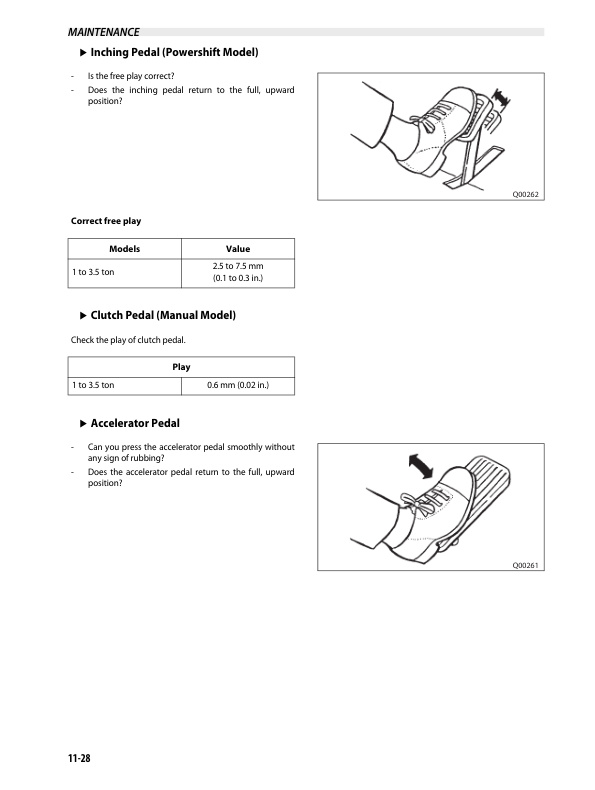 MAINTENANCE

▶ Inching Pedal (Powershift Model)

- Is the free play correct?
- Does the inching pedal return to the full, upward position?

Q00262

Correct free play

| Models | Value |
|---|---|
| 1 to 3.5 ton | 2.5 to 7.5 mm (0.1 to 0.3 in.) |

▶ Clutch Pedal (Manual Model)

Check the play of clutch pedal.

| Play | |
|---|---|
| 1 to 3.5 ton | 0.6 mm (0.02 in.) |

▶ Accelerator Pedal

- Can you press the accelerator pedal smoothly without any sign of rubbing?
- Does the accelerator pedal return to the full, upward position?

Q00261

11-28