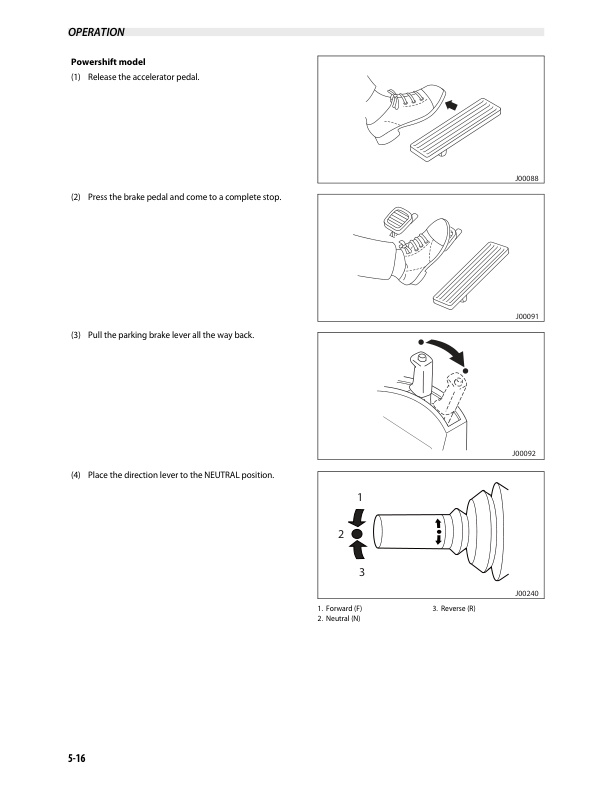 OPERATION

Powershift model

(1) Release the accelerator pedal.

J00088

(2) Press the brake pedal and come to a complete stop.

J00091

(3) Pull the parking brake lever all the way back.

J00092

(4) Place the direction lever to the NEUTRAL position.

1
2
3

J00240

1. Forward (F)
2. Neutral (N)
3. Reverse (R)

5-16