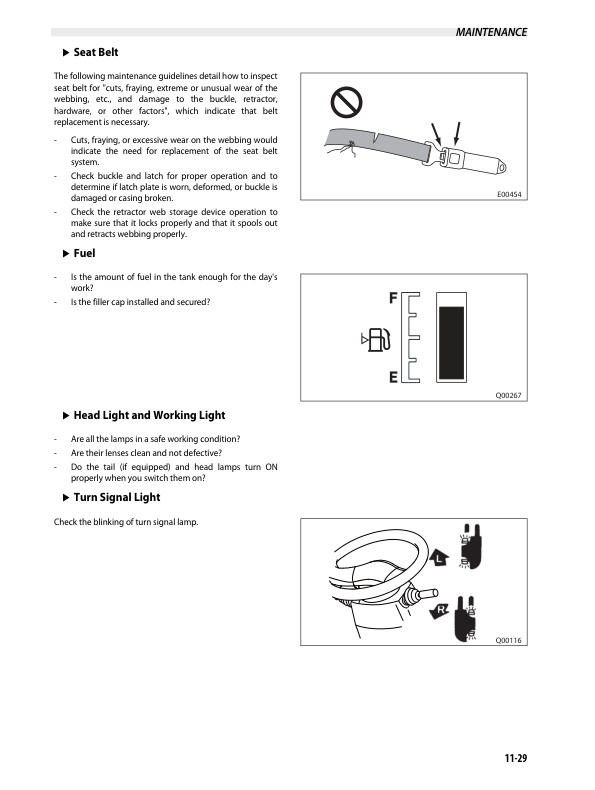 MAINTENANCE

▶ Seat Belt

The following maintenance guidelines detail how to inspect seat belt for "cuts, fraying, extreme or unusual wear of the webbing, etc., and damage to the buckle, retractor, hardware, or other factors", which indicate that belt replacement is necessary.

- Cuts, fraying, or excessive wear on the webbing would indicate the need for replacement of the seat belt system.
- Check buckle and latch for proper operation and to determine if latch plate is worn, deformed, or buckle is damaged or casing broken.
- Check the retractor web storage device operation to make sure that it locks properly and that it spools out and retracts webbing properly.

E00454

▶ Fuel

- Is the amount of fuel in the tank enough for the day's work?
- Is the filler cap installed and secured?

F

E

Q00267

▶ Head Light and Working Light

- Are all the lamps in a safe working condition?
- Are their lenses clean and not defective?
- Do the tail (if equipped) and head lamps turn ON properly when you switch them on?

▶ Turn Signal Light

Check the blinking of turn signal lamp.

L

R

Q00116

11-29