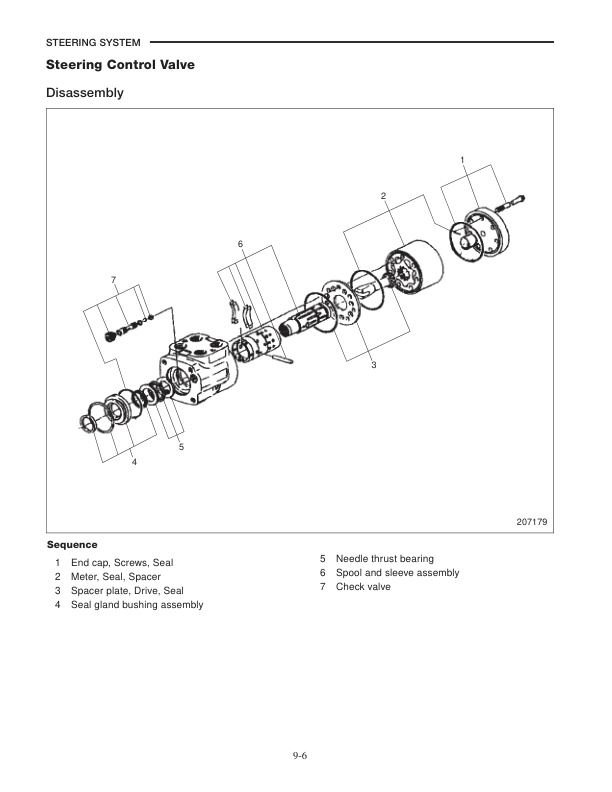 STEERING SYSTEM

Steering Control Valve

Disassembly

1
2
6
7
3
5
4

207179

Sequence

1 End cap, Screws, Seal
2 Meter, Seal, Spacer
3 Spacer plate, Drive, Seal
4 Seal gland bushing assembly

5 Needle thrust bearing
6 Spool and sleeve assembly
7 Check valve

9-6