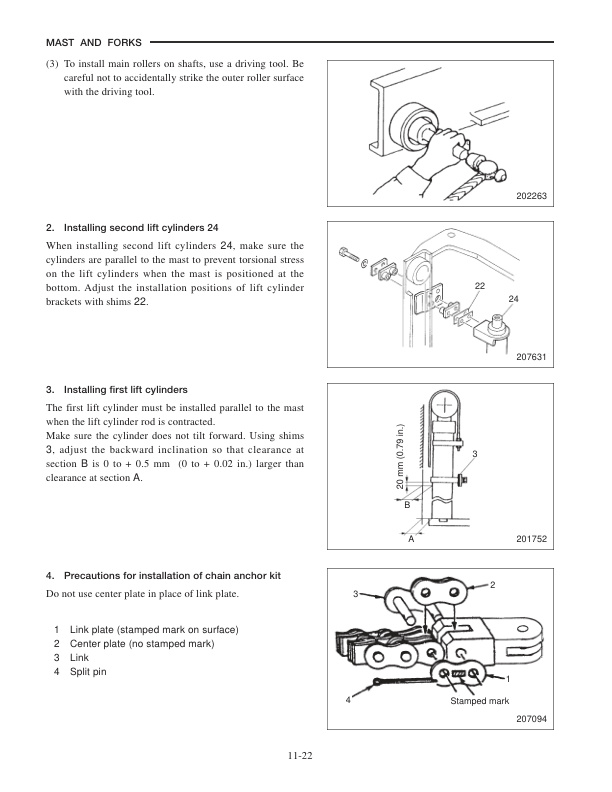 MAST AND FORKS

(3) To install main rollers on shafts, use a driving tool. Be careful not to accidentally strike the outer roller surface with the driving tool.

202263

2. Installing second lift cylinders 24

When installing second lift cylinders 24, make sure the cylinders are parallel to the mast to prevent torsional stress on the lift cylinders when the mast is positioned at the bottom. Adjust the installation positions of lift cylinder brackets with shims 22.

22
24
207631

3. Installing first lift cylinders

The first lift cylinder must be installed parallel to the mast when the lift cylinder rod is contracted.
Make sure the cylinder does not tilt forward. Using shims 3, adjust the backward inclination so that clearance at section B is 0 to + 0.5 mm (0 to + 0.02 in.) larger than clearance at section A.

20 mm (0.79 in.)
3
B
A
201752

4. Precautions for installation of chain anchor kit

Do not use center plate in place of link plate.

1 Link plate (stamped mark on surface)
2 Center plate (no stamped mark)
3 Link
4 Split pin

3
2
1
4
Stamped mark
207094

11-22