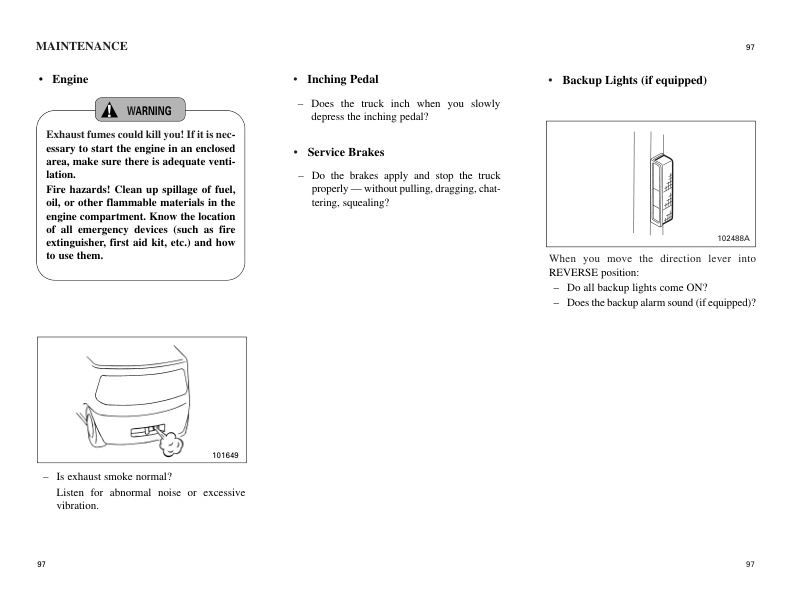 MAINTENANCE

97

• Engine

WARNING

Exhaust fumes could kill you! If it is necessary to start the engine in an enclosed area, make sure there is adequate ventilation.
Fire hazards! Clean up spillage of fuel, oil, or other flammable materials in the engine compartment. Know the location of all emergency devices (such as fire extinguisher, first aid kit, etc.) and how to use them.

101649

– Is exhaust smoke normal?
Listen for abnormal noise or excessive vibration.

• Inching Pedal

– Does the truck inch when you slowly depress the inching pedal?

• Service Brakes

– Do the brakes apply and stop the truck properly — without pulling, dragging, chattering, squealing?

• Backup Lights (if equipped)

102488A

When you move the direction lever into REVERSE position:
– Do all backup lights come ON?
– Does the backup alarm sound (if equipped)?

97

97