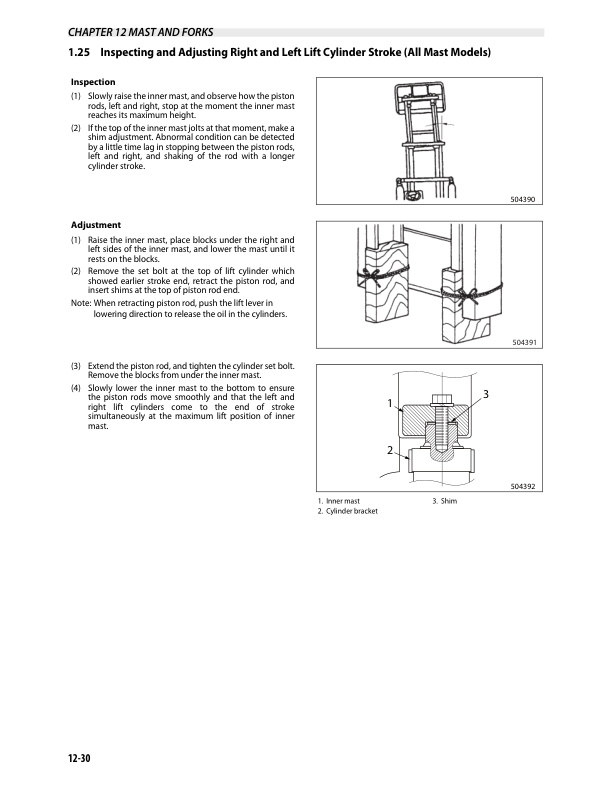 CHAPTER 12 MAST AND FORKS

1.25 Inspecting and Adjusting Right and Left Lift Cylinder Stroke (All Mast Models)

Inspection

(1) Slowly raise the inner mast, and observe how the piston rods, left and right, stop at the moment the inner mast reaches its maximum height.

(2) If the top of the inner mast jolts at that moment, make a shim adjustment. Abnormal condition can be detected by a little time lag in stopping between the piston rods, left and right, and shaking of the rod with a longer cylinder stroke.

504390

Adjustment

(1) Raise the inner mast, place blocks under the right and left sides of the inner mast, and lower the mast until it rests on the blocks.

(2) Remove the set bolt at the top of lift cylinder which showed earlier stroke end, retract the piston rod, and insert shims at the top of piston rod end.

Note: When retracting piston rod, push the lift lever in lowering direction to release the oil in the cylinders.

504391

(3) Extend the piston rod, and tighten the cylinder set bolt. Remove the blocks from under the inner mast.

(4) Slowly lower the inner mast to the bottom to ensure the piston rods move smoothly and that the left and right lift cylinders come to the end of stroke simultaneously at the maximum lift position of inner mast.

1

2

3

504392

1. Inner mast
2. Cylinder bracket
3. Shim

12-30