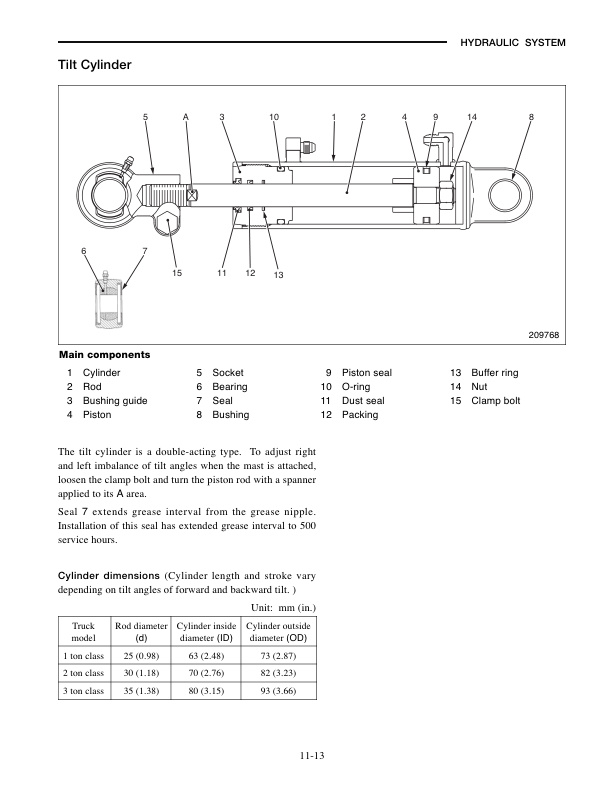 HYDRAULIC SYSTEM

Tilt Cylinder

5 A 3 10 1 2 4 9 14 8

6 7

15 11 12 13

209768

Main components

1 Cylinder
2 Rod
3 Bushing guide
4 Piston

5 Socket
6 Bearing
7 Seal
8 Bushing

9 Piston seal
10 O-ring
11 Dust seal
12 Packing

13 Buffer ring
14 Nut
15 Clamp bolt

The tilt cylinder is a double-acting type. To adjust right and left imbalance of tilt angles when the mast is attached, loosen the clamp bolt and turn the piston rod with a spanner applied to its A area.

Seal 7 extends grease interval from the grease nipple. Installation of this seal has extended grease interval to 500 service hours.

Cylinder dimensions (Cylinder length and stroke vary depending on tilt angles of forward and backward tilt. )

Unit: mm (in.)

| Truck model | Rod diameter (d) | Cylinder inside diameter (ID) | Cylinder outside diameter (OD) |
|---|---|---|---|
| 1 ton class | 25 (0.98) | 63 (2.48) | 73 (2.87) |
| 2 ton class | 30 (1.18) | 70 (2.76) | 82 (3.23) |
| 3 ton class | 35 (1.38) | 80 (3.15) | 93 (3.66) |

11-13