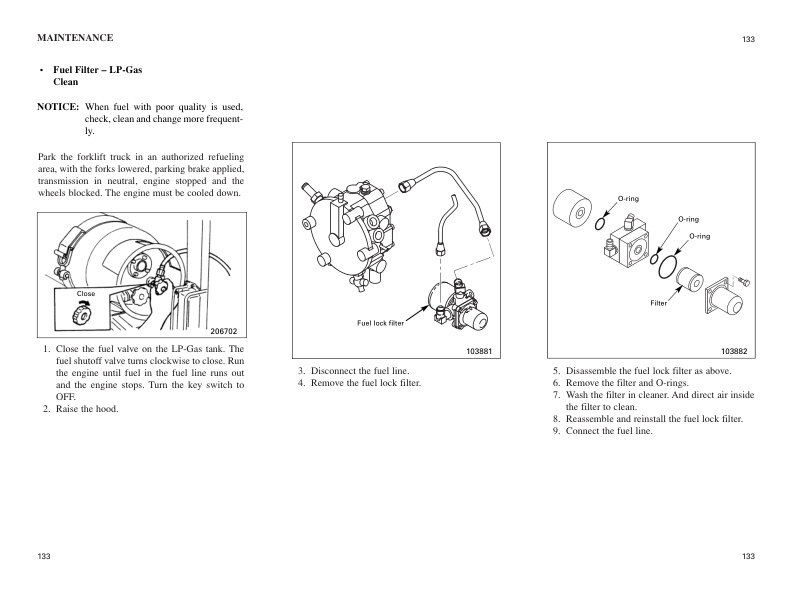 MAINTENANCE

133

• Fuel Filter – LP-Gas
Clean

NOTICE: When fuel with poor quality is used, check, clean and change more frequently.

Park the forklift truck in an authorized refueling area, with the forks lowered, parking brake applied, transmission in neutral, engine stopped and the wheels blocked. The engine must be cooled down.

Close

206702

1. Close the fuel valve on the LP-Gas tank. The fuel shutoff valve turns clockwise to close. Run the engine until fuel in the fuel line runs out and the engine stops. Turn the key switch to OFF.
2. Raise the hood.

Fuel lock filter

103881

3. Disconnect the fuel line.
4. Remove the fuel lock filter.

O-ring

O-ring

O-ring

Filter

103882

5. Disassemble the fuel lock filter as above.
6. Remove the filter and O-rings.
7. Wash the filter in cleaner. And direct air inside the filter to clean.
8. Reassemble and reinstall the fuel lock filter.
9. Connect the fuel line.

133

133