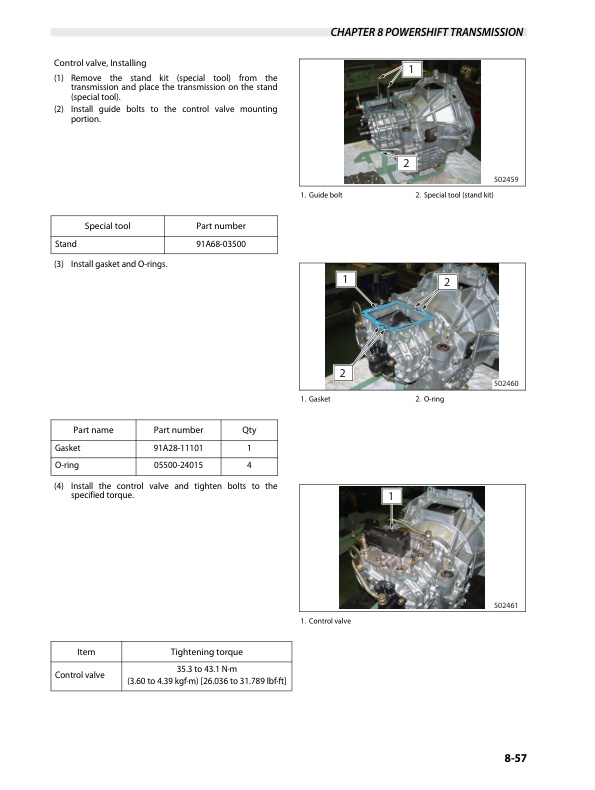 CHAPTER 8 POWERSHIFT TRANSMISSION

Control valve, Installing

(1) Remove the stand kit (special tool) from the transmission and place the transmission on the stand (special tool).

(2) Install guide bolts to the control valve mounting portion.

1

2

502459

1. Guide bolt 2. Special tool (stand kit)

| Special tool | Part number |
|---|---|
| Stand | 91A68-03500 |

(3) Install gasket and O-rings.

1

2

2

502460

1. Gasket 2. O-ring

| Part name | Part number | Qty |
|---|---|---|
| Gasket | 91A28-11101 | 1 |
| O-ring | 05500-24015 | 4 |

(4) Install the control valve and tighten bolts to the specified torque.

1

502461

1. Control valve

| Item | Tightening torque |
|---|---|
| Control valve | 35.3 to 43.1 N·m (3.60 to 4.39 kgf·m) [26.036 to 31.789 lbf·ft] |

8-57