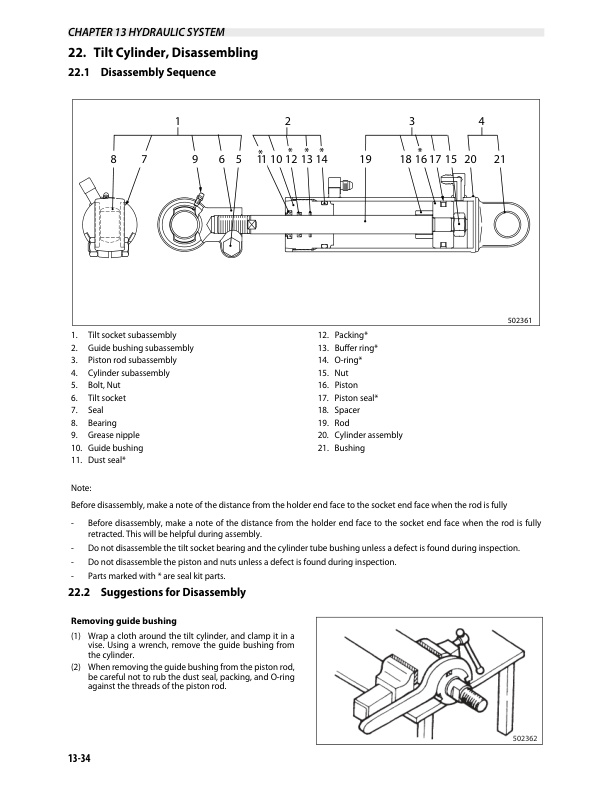 CHAPTER 13 HYDRAULIC SYSTEM

22. Tilt Cylinder, Disassembling

22.1 Disassembly Sequence

1 2 3 4
8 7 9 6 5 11 10 12 13 14 19 18 16 17 15 20 21
* * * * *

502361

1. Tilt socket subassembly
2. Guide bushing subassembly
3. Piston rod subassembly
4. Cylinder subassembly
5. Bolt, Nut
6. Tilt socket
7. Seal
8. Bearing
9. Grease nipple
10. Guide bushing
11. Dust seal*
12. Packing*
13. Buffer ring*
14. O-ring*
15. Nut
16. Piston
17. Piston seal*
18. Spacer
19. Rod
20. Cylinder assembly
21. Bushing

Note:

Before disassembly, make a note of the distance from the holder end face to the socket end face when the rod is fully

- Before disassembly, make a note of the distance from the holder end face to the socket end face when the rod is fully retracted. This will be helpful during assembly.
- Do not disassemble the tilt socket bearing and the cylinder tube bushing unless a defect is found during inspection.
- Do not disassemble the piston and nuts unless a defect is found during inspection.
- Parts marked with * are seal kit parts.

22.2 Suggestions for Disassembly

Removing guide bushing

(1) Wrap a cloth around the tilt cylinder, and clamp it in a vise. Using a wrench, remove the guide bushing from the cylinder.
(2) When removing the guide bushing from the piston rod, be careful not to rub the dust seal, packing, and O-ring against the threads of the piston rod.

502362

13-34