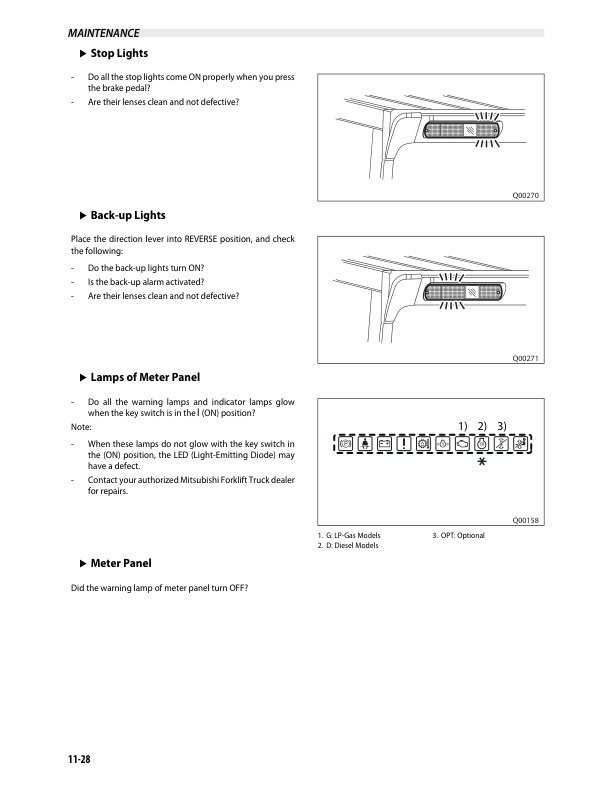 MAINTENANCE

▶ Stop Lights

- Do all the stop lights come ON properly when you press the brake pedal?
- Are their lenses clean and not defective?

Q00270

▶ Back-up Lights

Place the direction lever into REVERSE position, and check the following:

- Do the back-up lights turn ON?
- Is the back-up alarm activated?
- Are their lenses clean and not defective?

Q00271

▶ Lamps of Meter Panel

- Do all the warning lamps and indicator lamps glow when the key switch is in the I (ON) position?

Note:

- When these lamps do not glow with the key switch in the (ON) position, the LED (Light-Emitting Diode) may have a defect.
- Contact your authorized Mitsubishi Forklift Truck dealer for repairs.

1) 2) 3)

*

Q00158

1. G: LP-Gas Models
2. D: Diesel Models
3. OPT: Optional

▶ Meter Panel

Did the warning lamp of meter panel turn OFF?

11-28