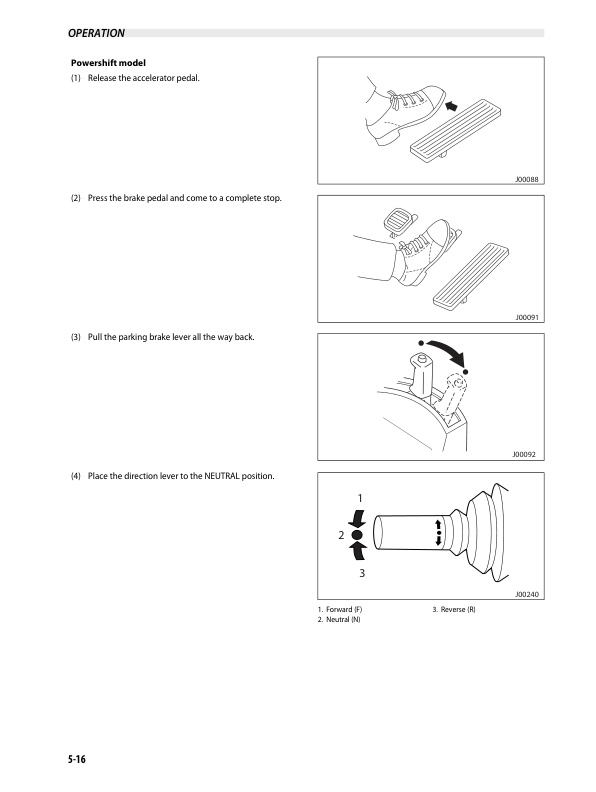 OPERATION

Powershift model

(1) Release the accelerator pedal.

J00088

(2) Press the brake pedal and come to a complete stop.

J00091

(3) Pull the parking brake lever all the way back.

J00092

(4) Place the direction lever to the NEUTRAL position.

1

2

3

J00240

1. Forward (F)
2. Neutral (N)
3. Reverse (R)

5-16