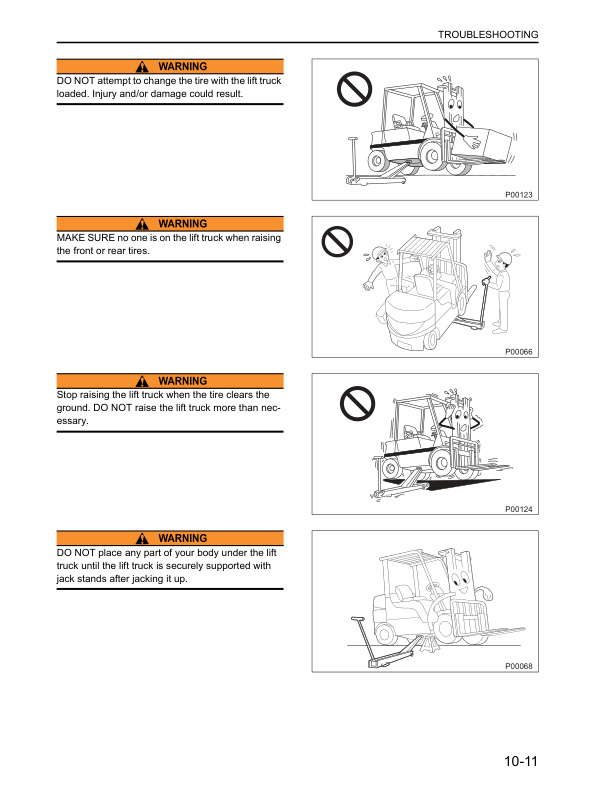 TROUBLESHOOTING

WARNING

DO NOT attempt to change the tire with the lift truck loaded. Injury and/or damage could result.

P00123

WARNING

MAKE SURE no one is on the lift truck when raising the front or rear tires.

P00066

WARNING

Stop raising the lift truck when the tire clears the ground. DO NOT raise the lift truck more than necessary.

P00124

WARNING

DO NOT place any part of your body under the lift truck until the lift truck is securely supported with jack stands after jacking it up.

P00068

10-11