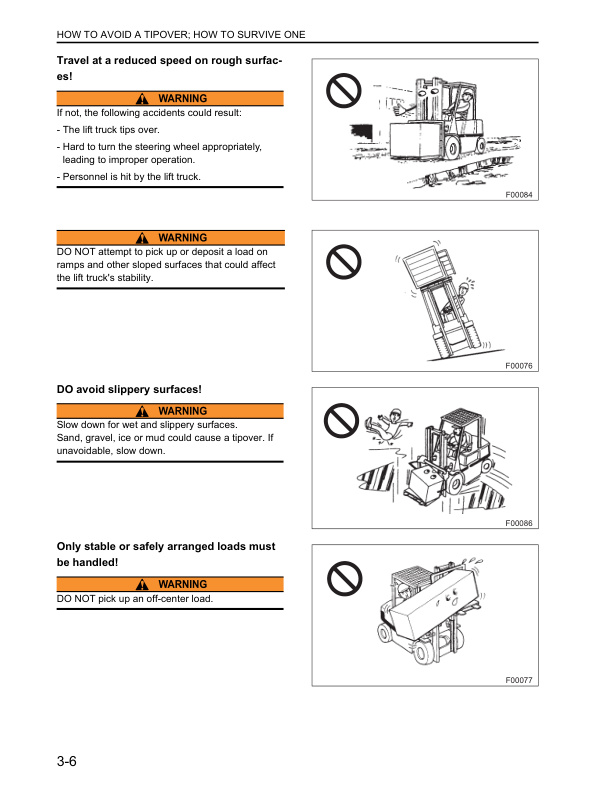 HOW TO AVOID A TIPOVER; HOW TO SURVIVE ONE

Travel at a reduced speed on rough surfaces!

WARNING

If not, the following accidents could result:

- The lift truck tips over.

- Hard to turn the steering wheel appropriately, leading to improper operation.

- Personnel is hit by the lift truck.

F00084

WARNING

DO NOT attempt to pick up or deposit a load on ramps and other sloped surfaces that could affect the lift truck's stability.

F00076

DO avoid slippery surfaces!

WARNING

Slow down for wet and slippery surfaces.
Sand, gravel, ice or mud could cause a tipover. If unavoidable, slow down.

F00086

Only stable or safely arranged loads must be handled!

WARNING

DO NOT pick up an off-center load.

F00077

3-6