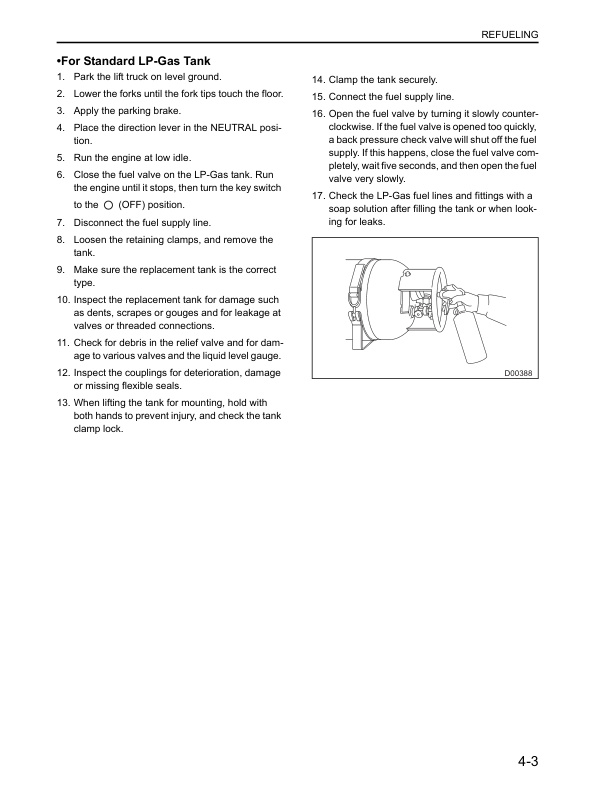 REFUELING

•For Standard LP-Gas Tank

1. Park the lift truck on level ground.
2. Lower the forks until the fork tips touch the floor.
3. Apply the parking brake.
4. Place the direction lever in the NEUTRAL position.
5. Run the engine at low idle.
6. Close the fuel valve on the LP-Gas tank. Run the engine until it stops, then turn the key switch to the ○ (OFF) position.
7. Disconnect the fuel supply line.
8. Loosen the retaining clamps, and remove the tank.
9. Make sure the replacement tank is the correct type.
10. Inspect the replacement tank for damage such as dents, scrapes or gouges and for leakage at valves or threaded connections.
11. Check for debris in the relief valve and for damage to various valves and the liquid level gauge.
12. Inspect the couplings for deterioration, damage or missing flexible seals.
13. When lifting the tank for mounting, hold with both hands to prevent injury, and check the tank clamp lock.
14. Clamp the tank securely.
15. Connect the fuel supply line.
16. Open the fuel valve by turning it slowly counterclockwise. If the fuel valve is opened too quickly, a back pressure check valve will shut off the fuel supply. If this happens, close the fuel valve completely, wait five seconds, and then open the fuel valve very slowly.
17. Check the LP-Gas fuel lines and fittings with a soap solution after filling the tank or when looking for leaks.

D00388

4-3