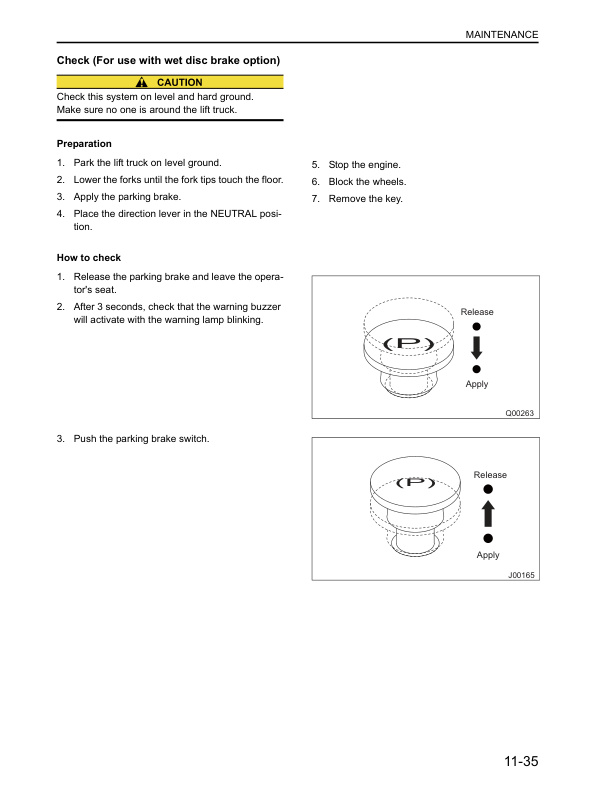 MAINTENANCE

Check (For use with wet disc brake option)

CAUTION

Check this system on level and hard ground.
Make sure no one is around the lift truck.

Preparation

1. Park the lift truck on level ground.
2. Lower the forks until the fork tips touch the floor.
3. Apply the parking brake.
4. Place the direction lever in the NEUTRAL position.

5. Stop the engine.
6. Block the wheels.
7. Remove the key.

How to check

1. Release the parking brake and leave the operator's seat.
2. After 3 seconds, check that the warning buzzer will activate with the warning lamp blinking.

(P)
Release
Apply
Q00263

3. Push the parking brake switch.

(P)
Release
Apply
J00165

11-35