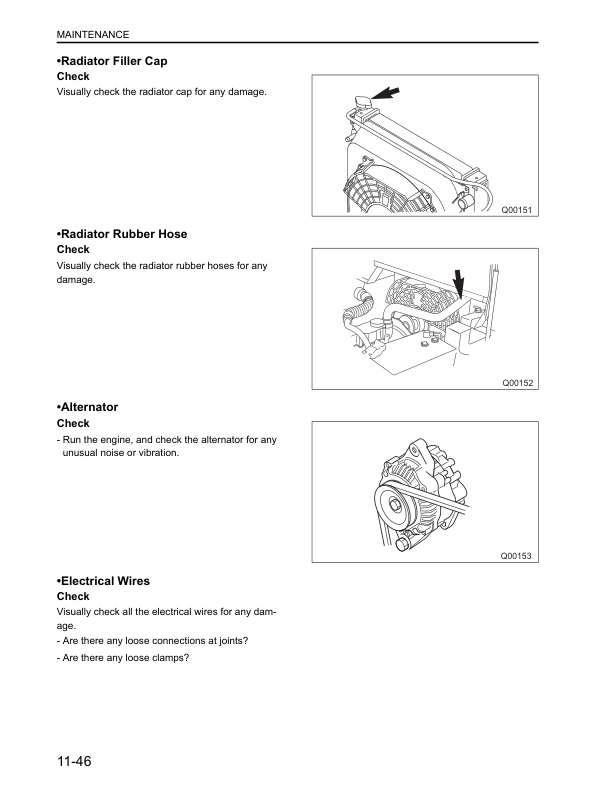 MAINTENANCE

•Radiator Filler Cap

Check

Visually check the radiator cap for any damage.

Q00151

•Radiator Rubber Hose

Check

Visually check the radiator rubber hoses for any damage.

Q00152

•Alternator

Check

- Run the engine, and check the alternator for any unusual noise or vibration.

Q00153

•Electrical Wires

Check

Visually check all the electrical wires for any damage.

- Are there any loose connections at joints?

- Are there any loose clamps?

11-46