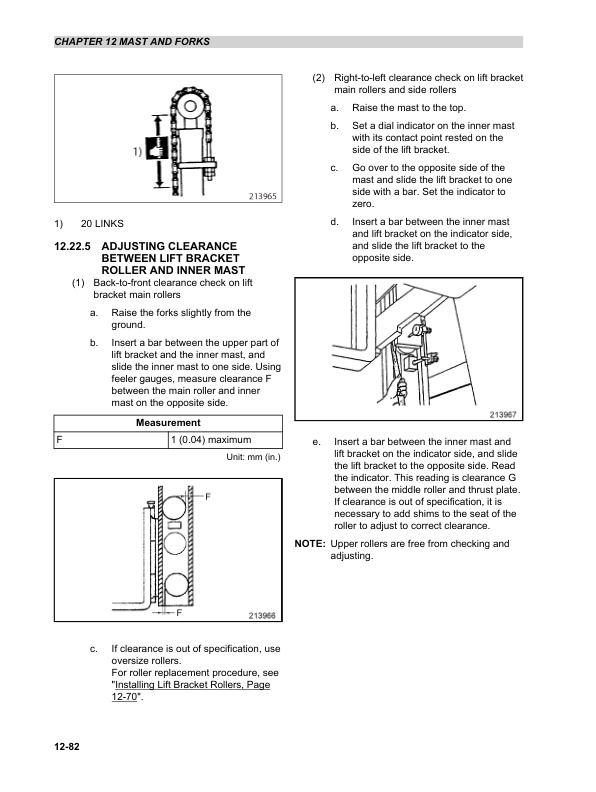 CHAPTER 12 MAST AND FORKS

1)

213965

1) 20 LINKS

12.22.5 ADJUSTING CLEARANCE BETWEEN LIFT BRACKET ROLLER AND INNER MAST

(1) Back-to-front clearance check on lift bracket main rollers

a. Raise the forks slightly from the ground.

b. Insert a bar between the upper part of lift bracket and the inner mast, and slide the inner mast to one side. Using feeler gauges, measure clearance F between the main roller and inner mast on the opposite side.

| Measurement | |
|---|---|
| F | 1 (0.04) maximum |

Unit: mm (in.)

F

F

213966

c. If clearance is out of specification, use oversize rollers.
For roller replacement procedure, see "Installing Lift Bracket Rollers, Page 12-70".

(2) Right-to-left clearance check on lift bracket main rollers and side rollers

a. Raise the mast to the top.

b. Set a dial indicator on the inner mast with its contact point rested on the side of the lift bracket.

c. Go over to the opposite side of the mast and slide the lift bracket to one side with a bar. Set the indicator to zero.

d. Insert a bar between the inner mast and lift bracket on the indicator side, and slide the lift bracket to the opposite side.

213967

e. Insert a bar between the inner mast and lift bracket on the indicator side, and slide the lift bracket to the opposite side. Read the indicator. This reading is clearance G between the middle roller and thrust plate. If clearance is out of specification, it is necessary to add shims to the seat of the roller to adjust to correct clearance.

NOTE: Upper rollers are free from checking and adjusting.

12-82