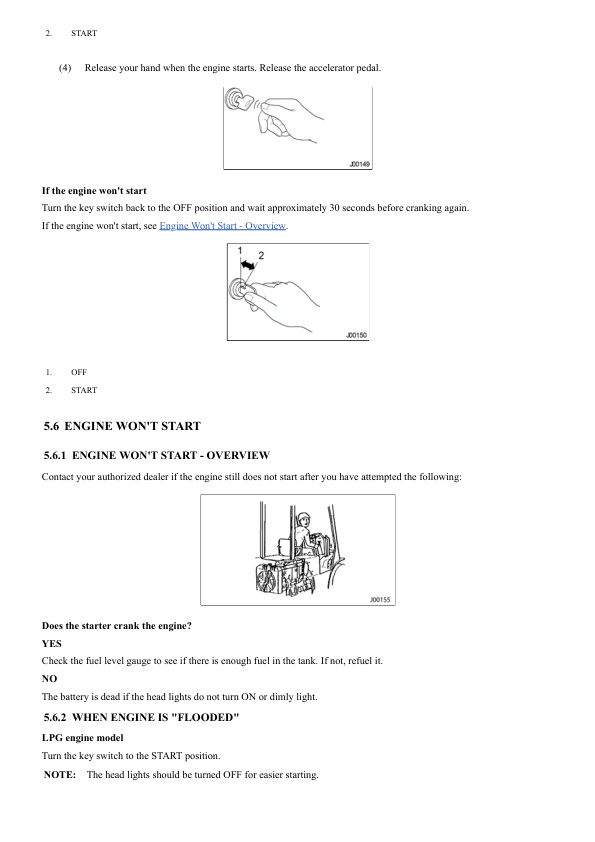 2. START

(4) Release your hand when the engine starts. Release the accelerator pedal.

J00149

**If the engine won't start**

Turn the key switch back to the OFF position and wait approximately 30 seconds before cranking again.

If the engine won't start, see Engine Won't Start - Overview.

1 2

J00150

1. OFF
2. START

**5.6 ENGINE WON'T START**

**5.6.1 ENGINE WON'T START - OVERVIEW**

Contact your authorized dealer if the engine still does not start after you have attempted the following:

J00155

**Does the starter crank the engine?**

**YES**

Check the fuel level gauge to see if there is enough fuel in the tank. If not, refuel it.

**NO**

The battery is dead if the head lights do not turn ON or dimly light.

**5.6.2 WHEN ENGINE IS "FLOODED"**

**LPG engine model**

Turn the key switch to the START position.

**NOTE:** The head lights should be turned OFF for easier starting.